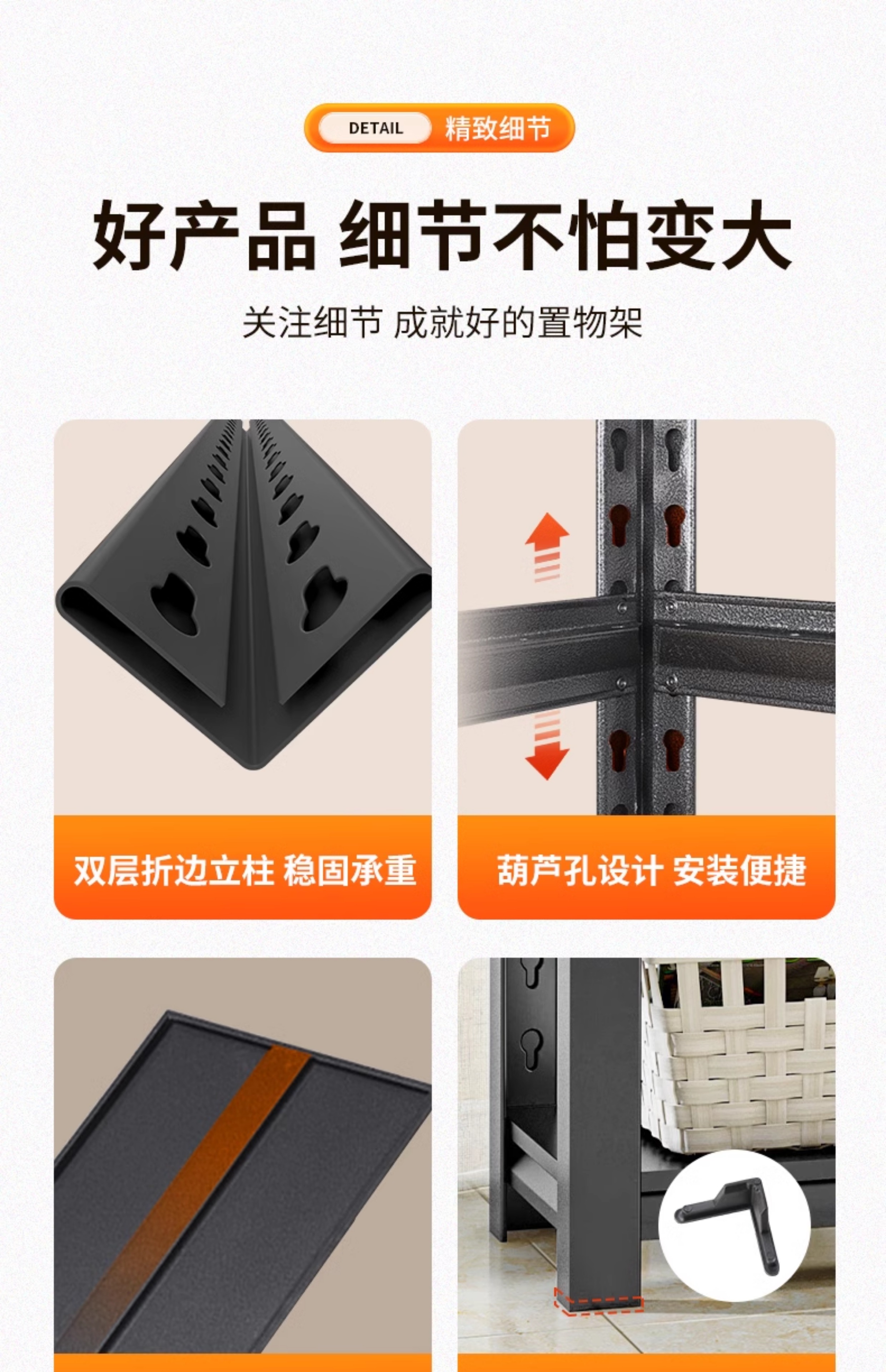 DETAIL 精致细节

好产品 细节不怕变大

关注细节 成就好的置物架

双层折边立柱 稳固承重

葫芦孔设计 安装便捷