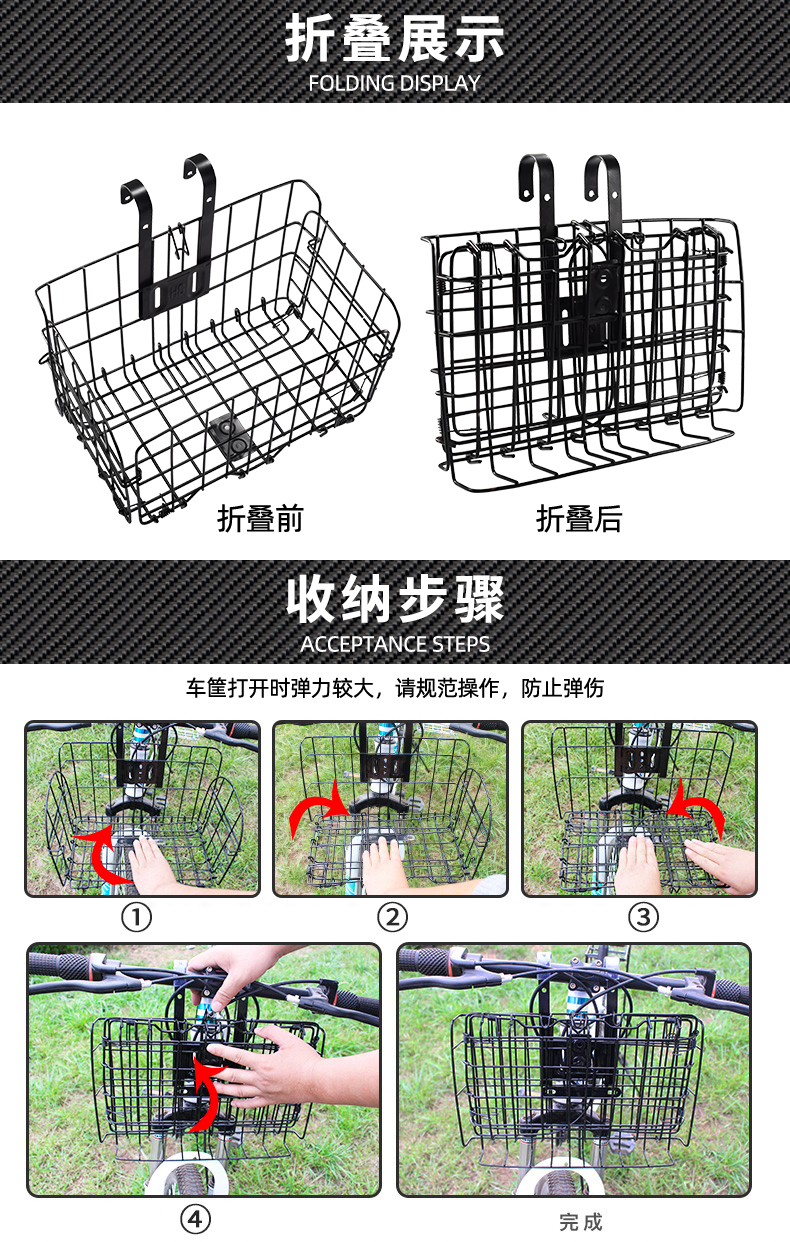 折叠展示
FOLDING DISPLAY

折叠前

折叠后

收纳步骤
ACCEPTANCE STEPS

车筐打开时弹力较大，请规范操作，防止弹伤

①

②

③

④

完成