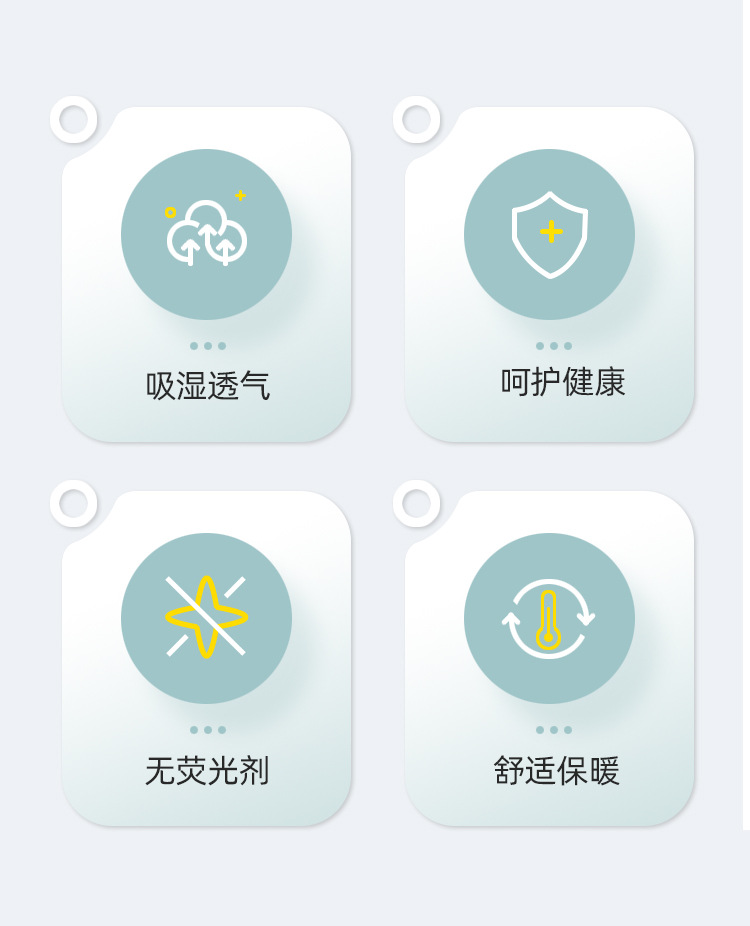 吸湿透气

呵护健康

无荧光剂

舒适保暖