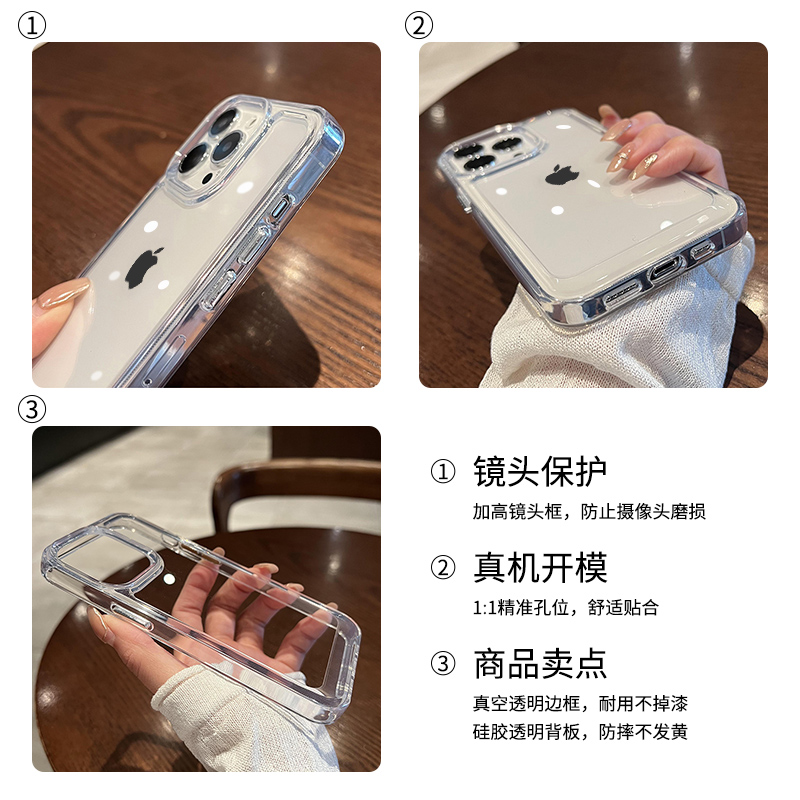 ①

②

③

① 镜头保护
加高镜头框，防止摄像头磨损

② 真机开模
1:1精准孔位，舒适贴合

③ 商品卖点
真空透明边框，耐用不掉漆
硅胶透明背板，防摔不发黄