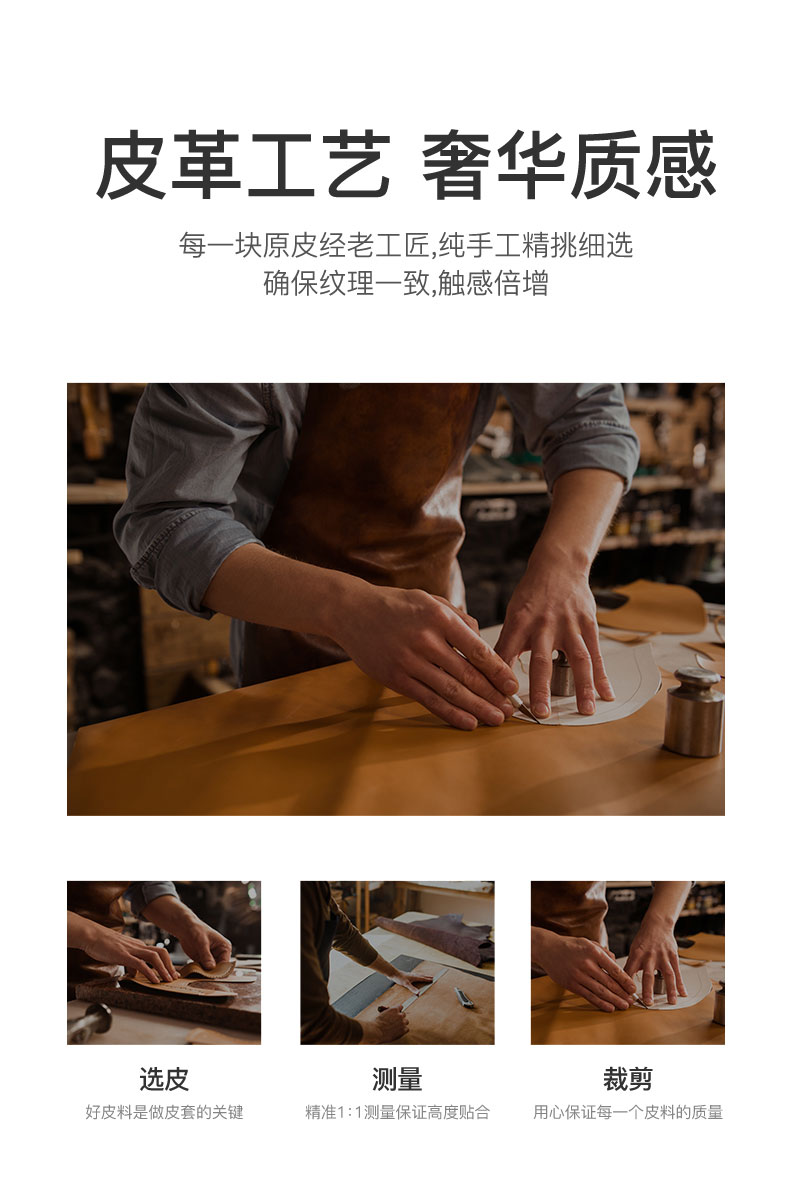 皮革工艺 奢华质感

每一块原皮经老工匠,纯手工精挑细选
确保纹理一致,触感倍增

选皮
好皮料是做皮套的关键

测量
精准1:1测量保证高度贴合

裁剪
用心保证每一个皮料的质量