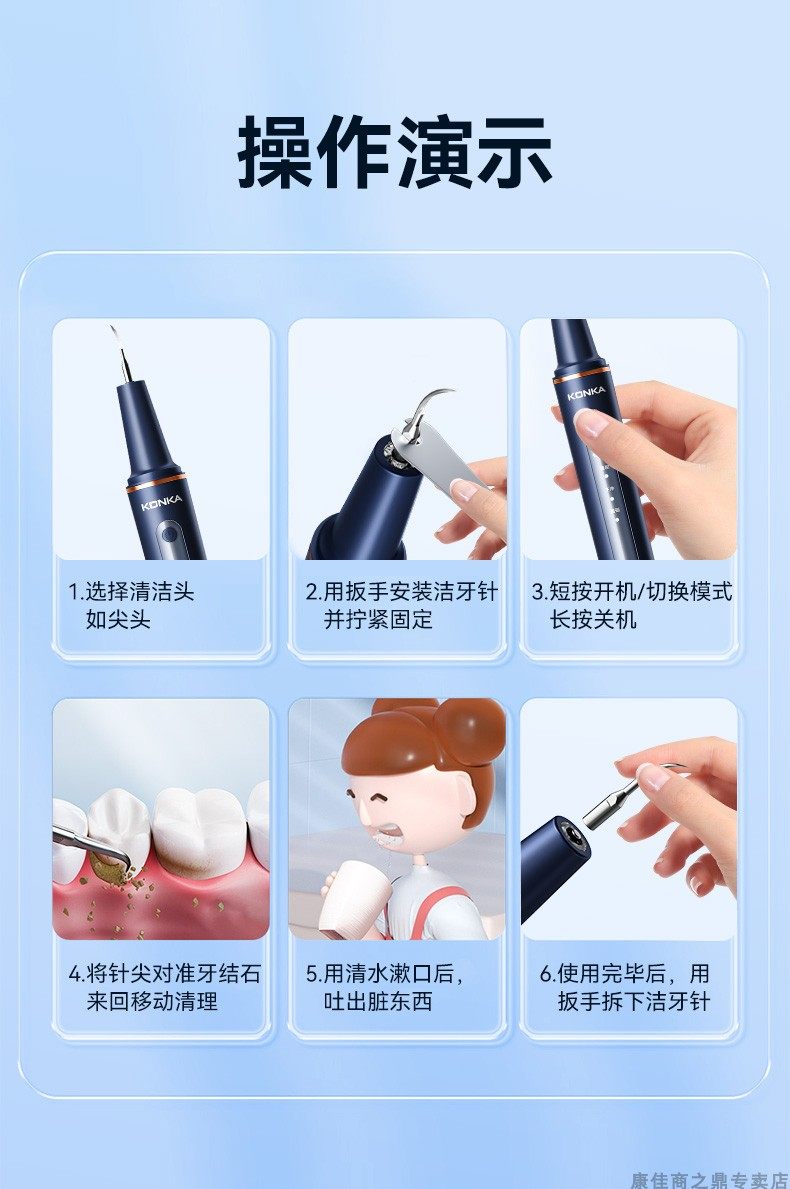 操作演示

KONKA

1.选择清洁头
如尖头

2.用扳手安装洁牙针
并拧紧固定

KONKA

3.短按开机/切换模式
长按关机

4.将针尖对准牙结石
来回移动清理

5.用清水漱口后，
吐出脏东西

6.使用完毕后，用
扳手拆下洁牙针

康佳商之鼎专卖店