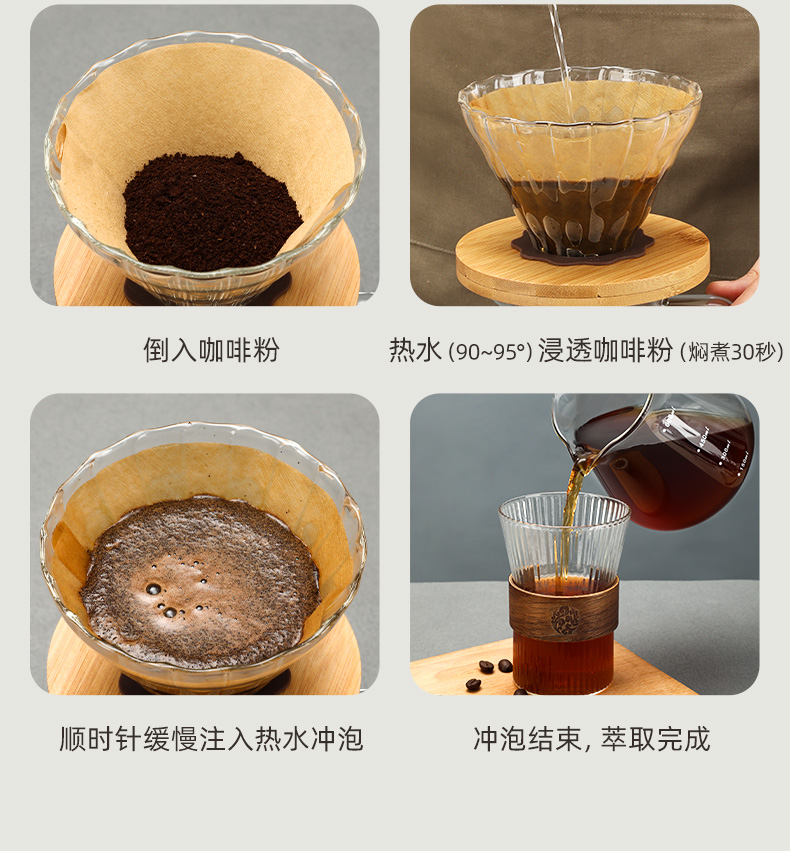 倒入咖啡粉

热水 (90~95°) 浸透咖啡粉 (焖煮30秒)

顺时针缓慢注入热水冲泡

冲泡结束, 萃取完成