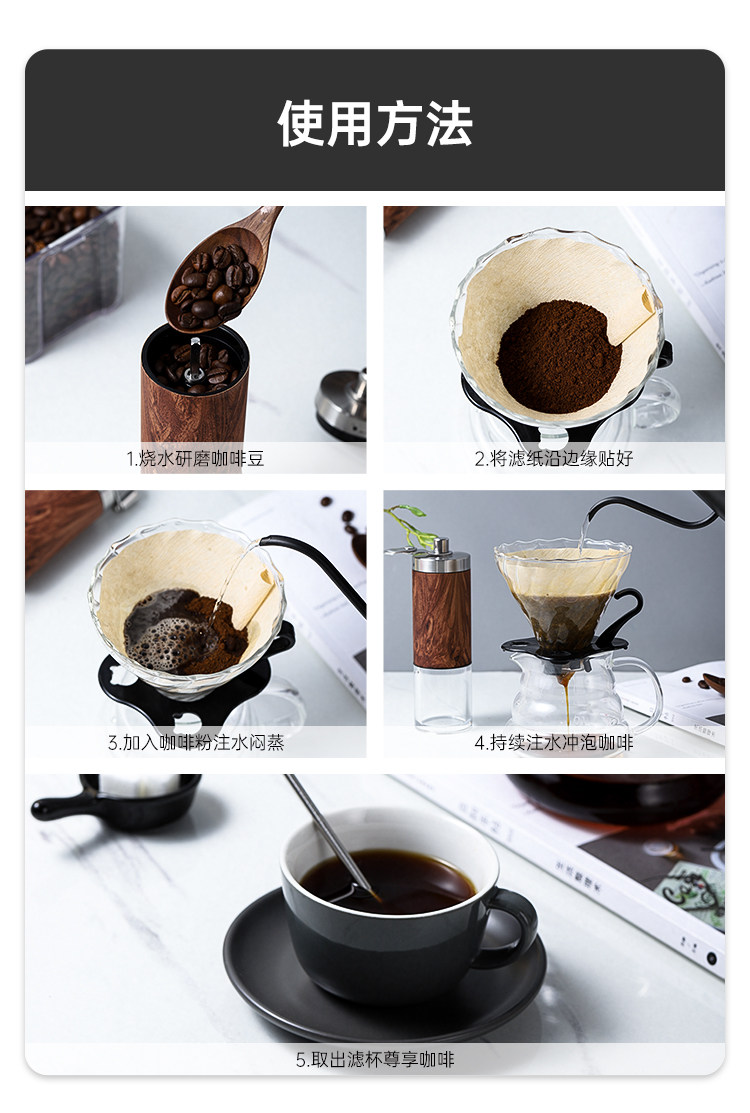 使用方法

1.烧水研磨咖啡豆

2.将滤纸沿边缘贴好

3.加入咖啡粉注水闷蒸

4.持续注水冲泡咖啡

5.取出滤杯尊享咖啡