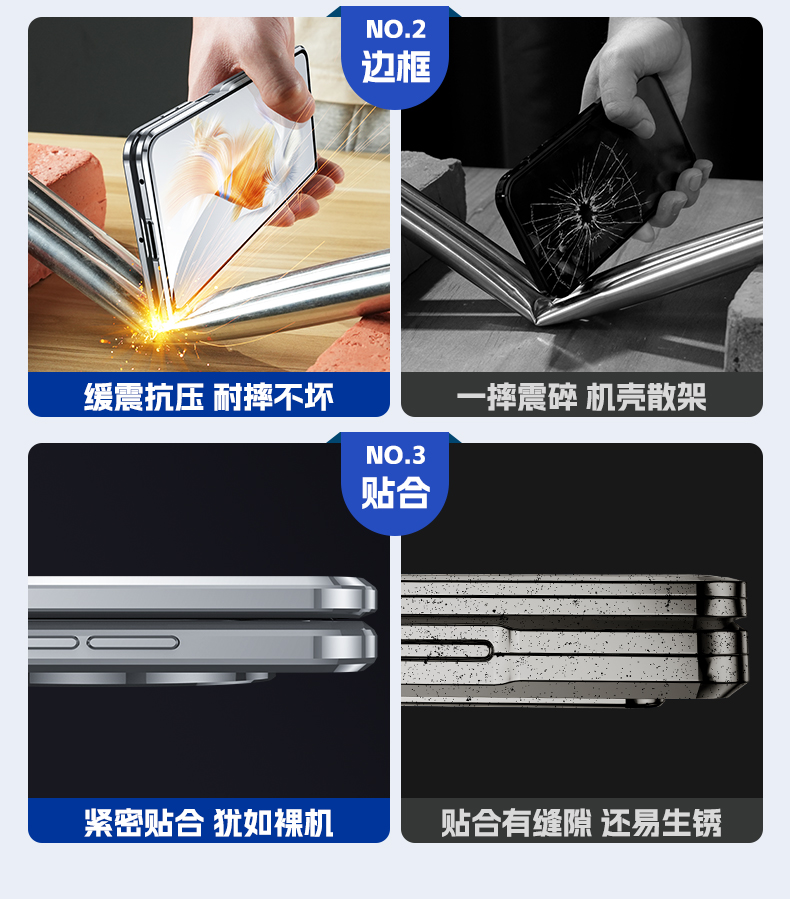 NO.2
边框

缓震抗压 耐摔不坏

一摔震碎 机壳散架

NO.3
贴合

紧密贴合 犹如裸机

贴合有缝隙 还易生锈