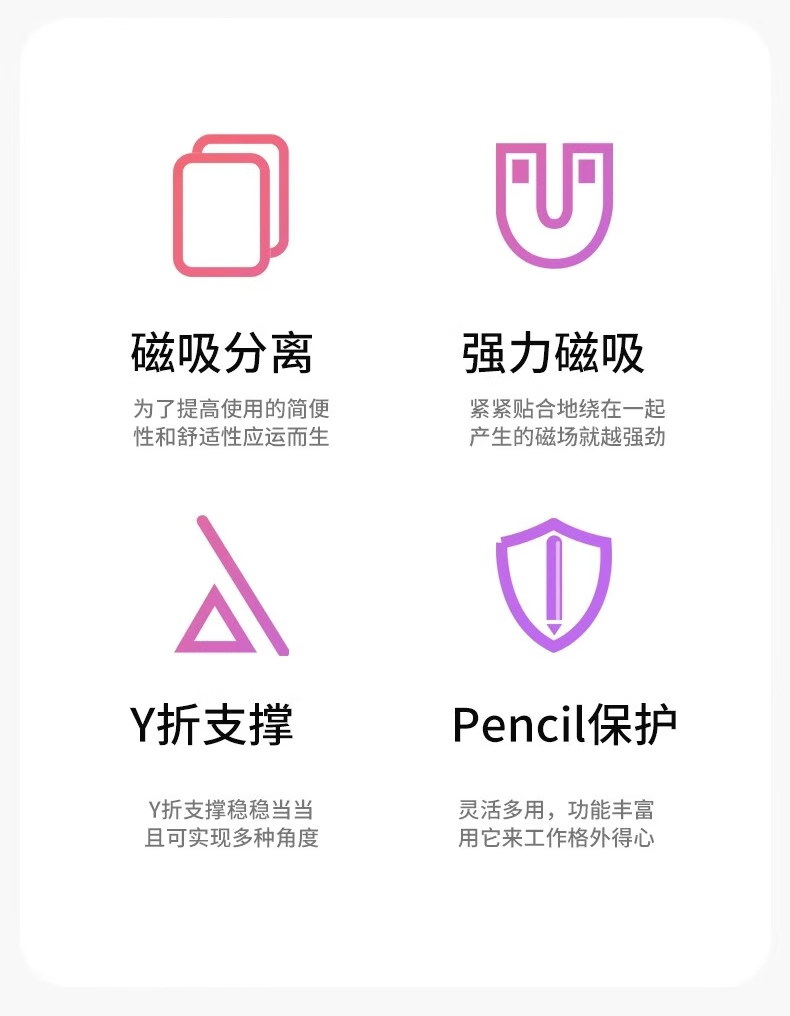 磁吸分离

为了提高使用的简便性和舒适性应运而生

强力磁吸

紧紧贴合地绕在一起产生的磁场就越强劲

Y折支撑

Y折支撑稳稳当当且可实现多种角度

Pencil保护

灵活多用，功能丰富用它来工作格外得心