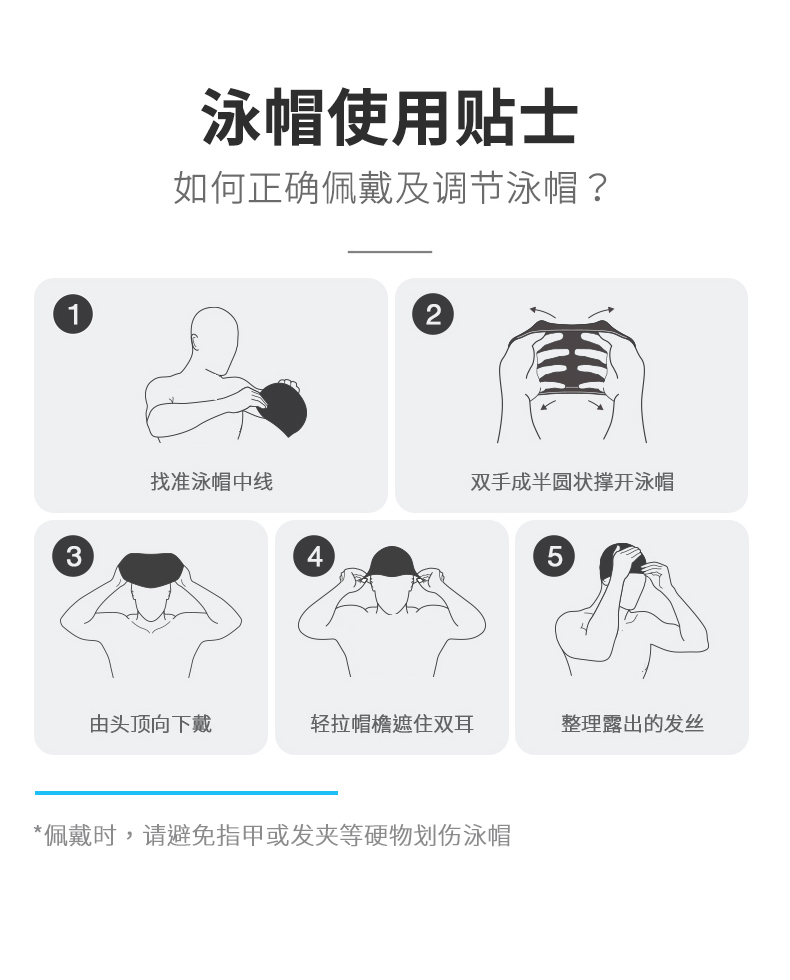 泳帽使用贴士

如何正确佩戴及调节泳帽？

1

找准泳帽中线

2

双手成半圆状撑开泳帽

3

由头顶向下戴

4

轻拉帽檐遮住双耳

5

整理露出的发丝

*佩戴时，请避免指甲或发夹等硬物划伤泳帽