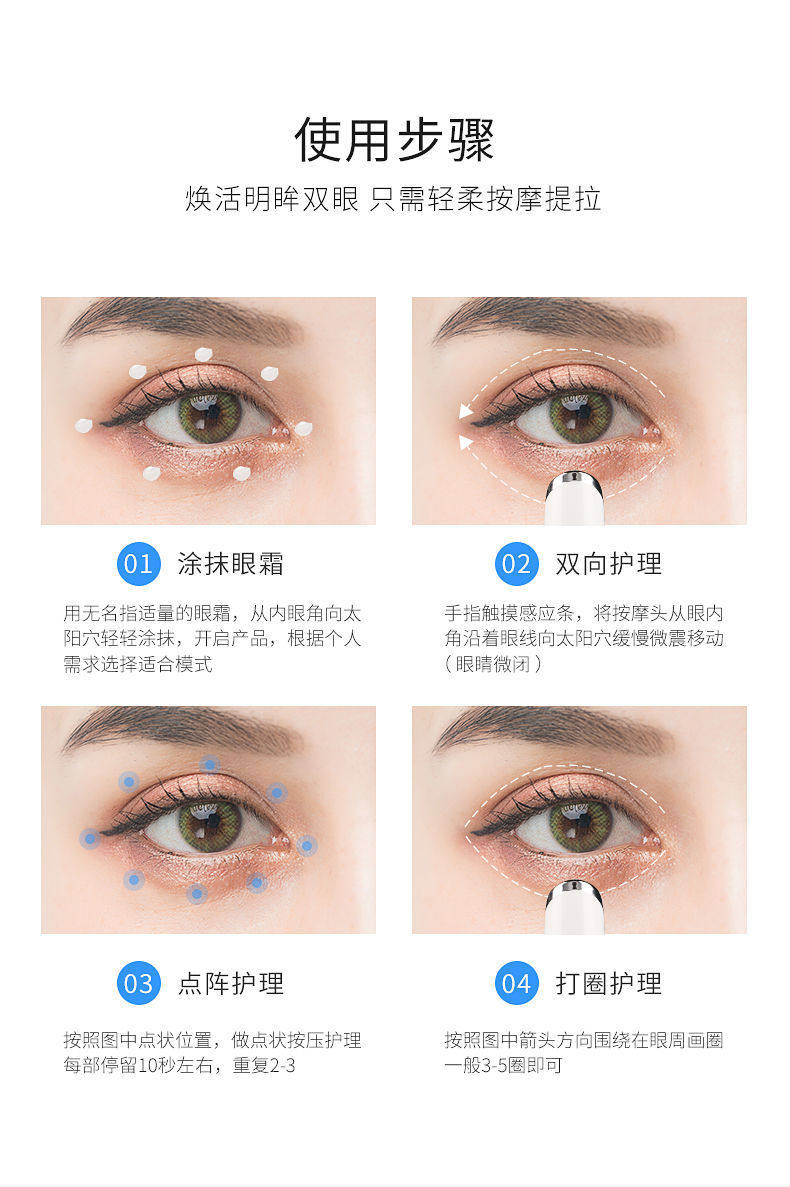 使用步骤

焕活明眸双眼 只需轻柔按摩提拉

01 涂抹眼霜

用无名指适量的眼霜，从内眼角向太阳穴轻轻涂抹，开启产品，根据个人需求选择适合模式

02 双向护理

手指触摸感应条，将按摩头从眼内角沿着眼线向太阳穴缓慢微震移动（眼睛微闭）

03 点阵护理

按照图中点状位置，做点状按压护理每部停留10秒左右，重复2-3

04 打圈护理

按照图中箭头方向围绕在眼周画圈一般3-5圈即可