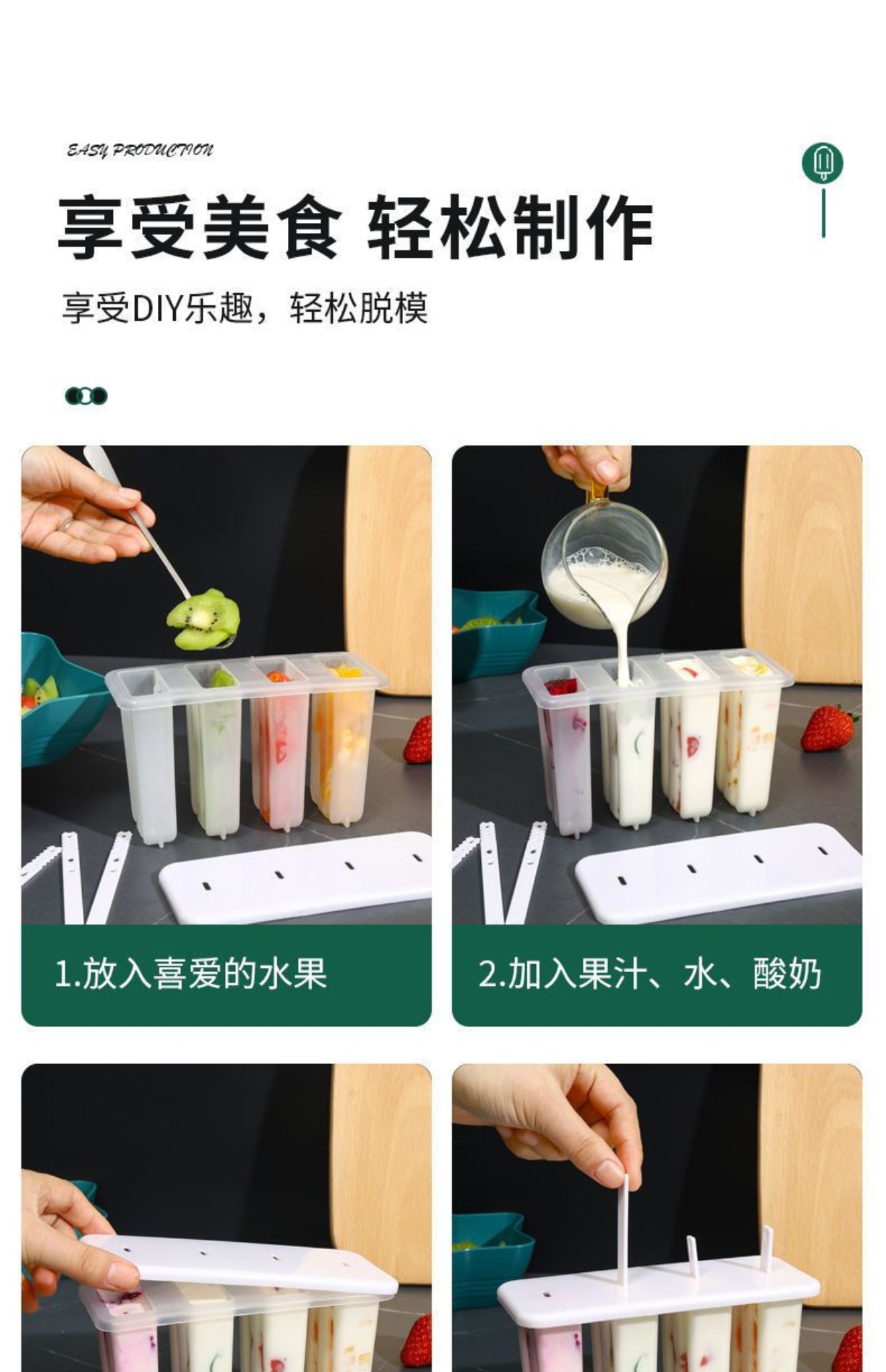 EASY PRODUCTION

享受美食 轻松制作

享受DIY乐趣，轻松脱模

1.放入喜爱的水果

2.加入果汁、水、酸奶