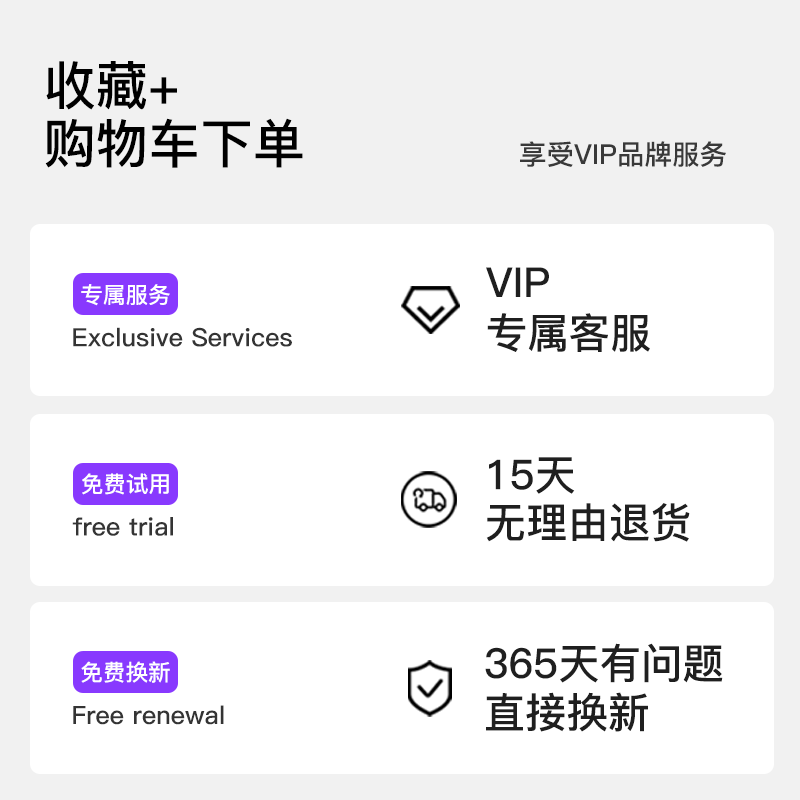 收藏+
购物车下单

享受VIP品牌服务

专属服务
Exclusive Services

VIP
专属客服

免费试用
free trial

15天
无理由退货

免费换新
Free renewal

365天有问题
直接换新