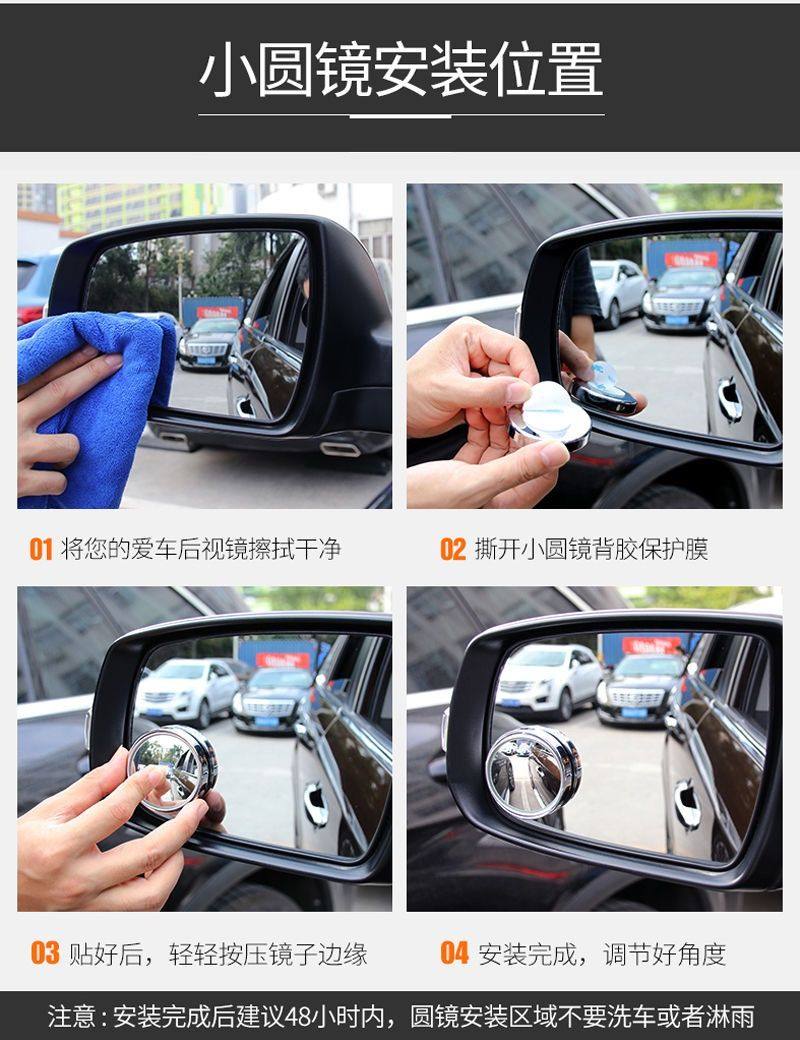 小圆镜安装位置

01 将您的爱车后视镜擦拭干净

02 撕开小圆镜背胶保护膜

03 贴好后，轻轻按压镜子边缘

04 安装完成，调节好角度

注意：安装完成后建议48小时内，圆镜安装区域不要洗车或者淋雨