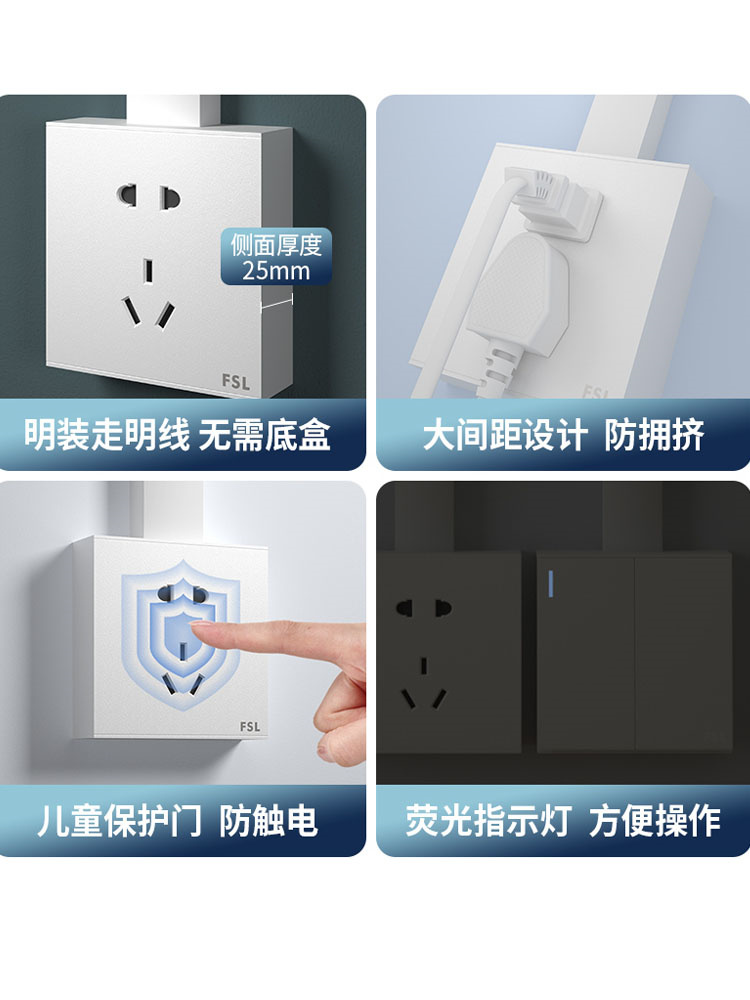 侧面厚度
25mm

FSL

明装走明线 无需底盒

FSL

大间距设计 防拥挤

FSL

儿童保护门 防触电

荧光指示灯 方便操作