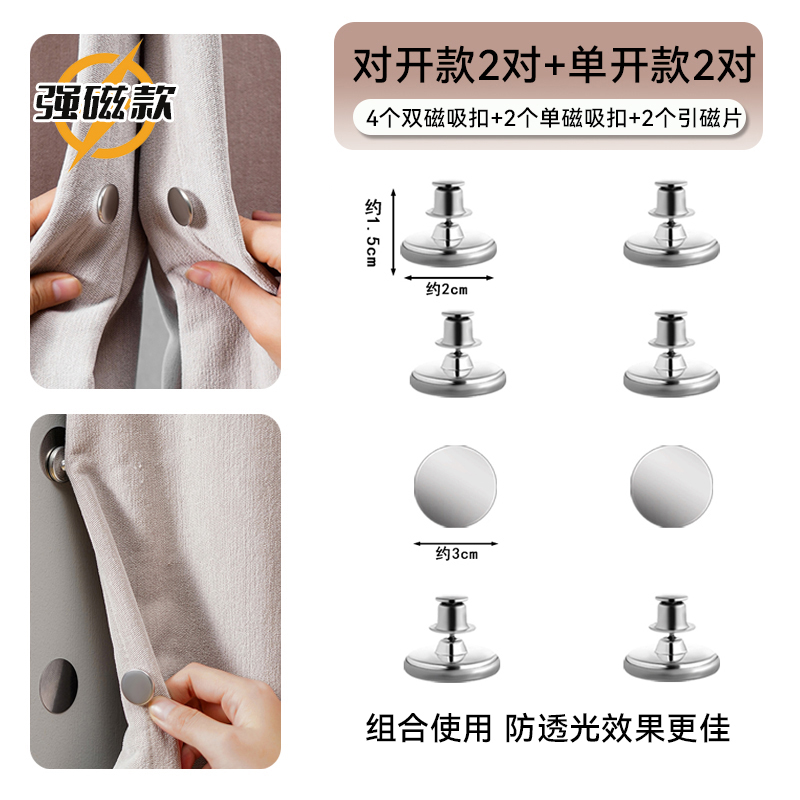 强磁款

对开款2对+单开款2对

4个双磁吸扣+2个单磁吸扣+2个引磁片

约1.5cm

约2cm

约3cm

组合使用 防透光效果更佳