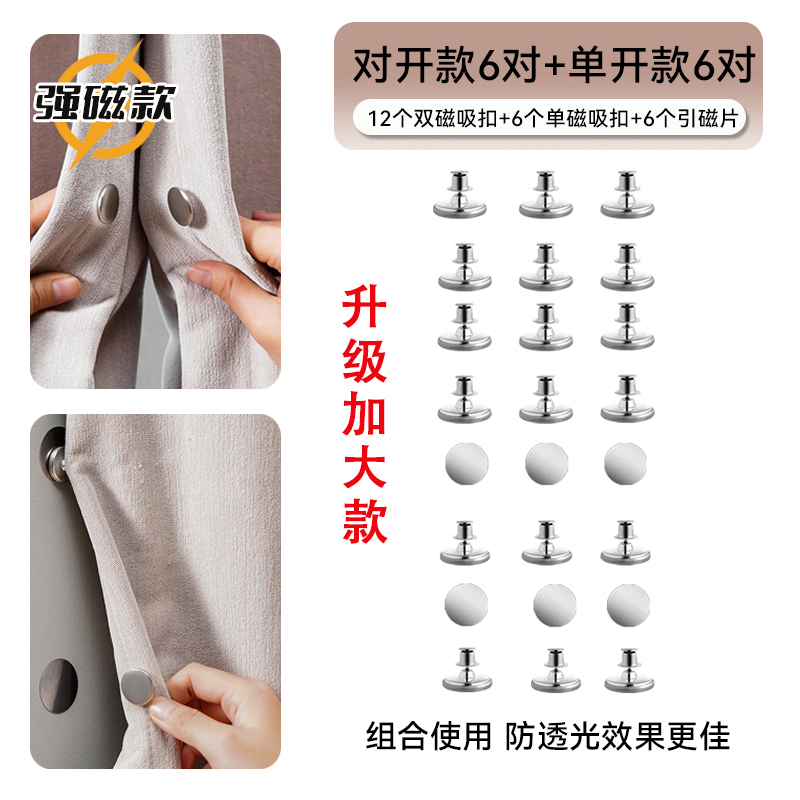 强磁款

对开款6对+单开款6对

12个双磁吸扣+6个单磁吸扣+6个引磁片

升级加大款

组合使用 防透光效果更佳