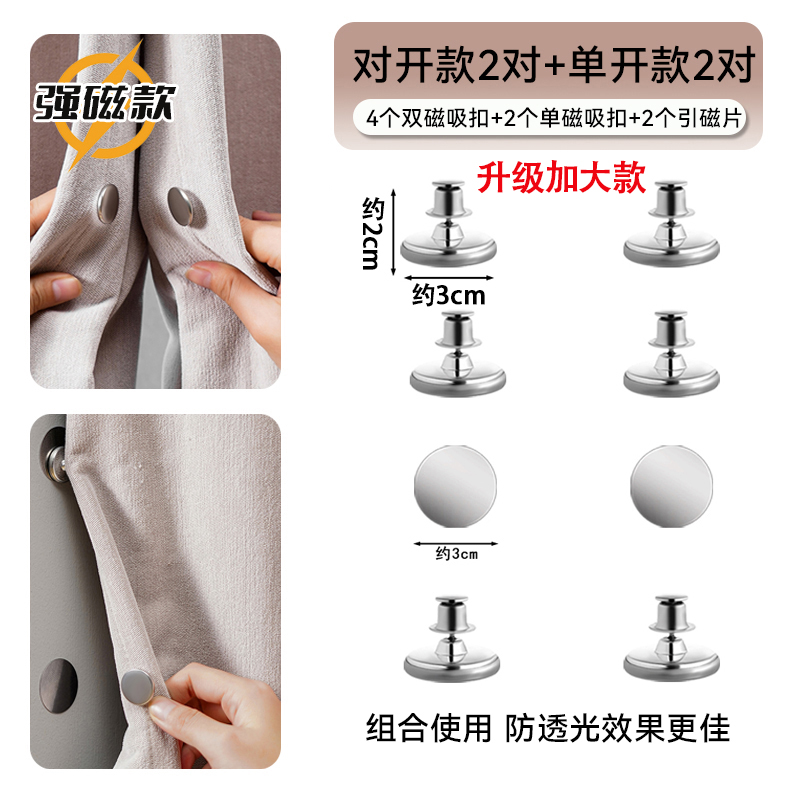 强磁款

对开款2对+单开款2对

4个双磁吸扣+2个单磁吸扣+2个引磁片

升级加大款

约2cm

约3cm

约3cm

组合使用 防透光效果更佳