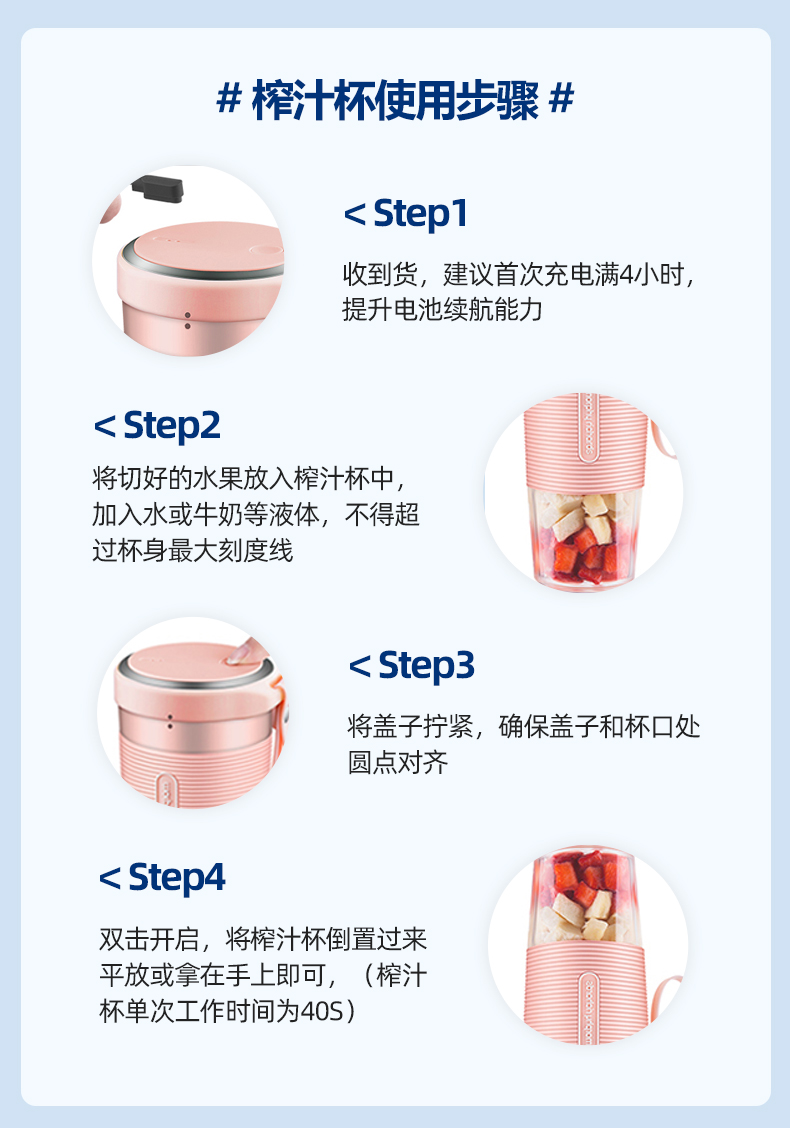 # 榨汁杯使用步骤 #

< Step1

收到货，建议首次充电满4小时，提升电池续航能力

< Step2

将切好的水果放入榨汁杯中，加入水或牛奶等液体，不得超过杯身最大刻度线

< Step3

将盖子拧紧，确保盖子和杯口处圆点对齐

< Step4

双击开启，将榨汁杯倒置过来平放或拿在手上即可，（榨汁杯单次工作时间为40S）