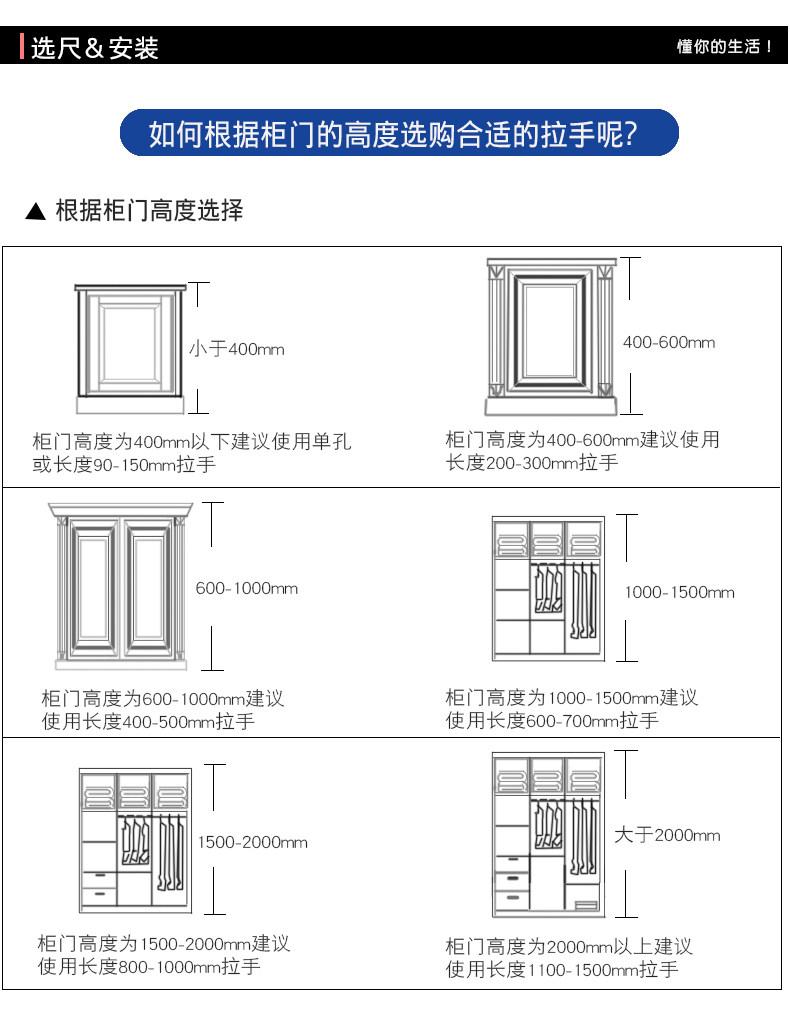 选尺＆安装

懂你的生活！

如何根据柜门的高度选购合适的拉手呢?

▲ 根据柜门高度选择

小于400mm

柜门高度为400mm以下建议使用单孔或长度90-150mm拉手

400-600mm

柜门高度为400-600mm建议使用长度200-300mm拉手

600-1000mm

柜门高度为600-1000mm建议使用长度400-500mm拉手

1000-1500mm

柜门高度为1000-1500mm建议使用长度600-700mm拉手

1500-2000mm

柜门高度为1500-2000mm建议使用长度800-1000mm拉手

大于2000mm

柜门高度为2000mm以上建议使用长度1100-1500mm拉手