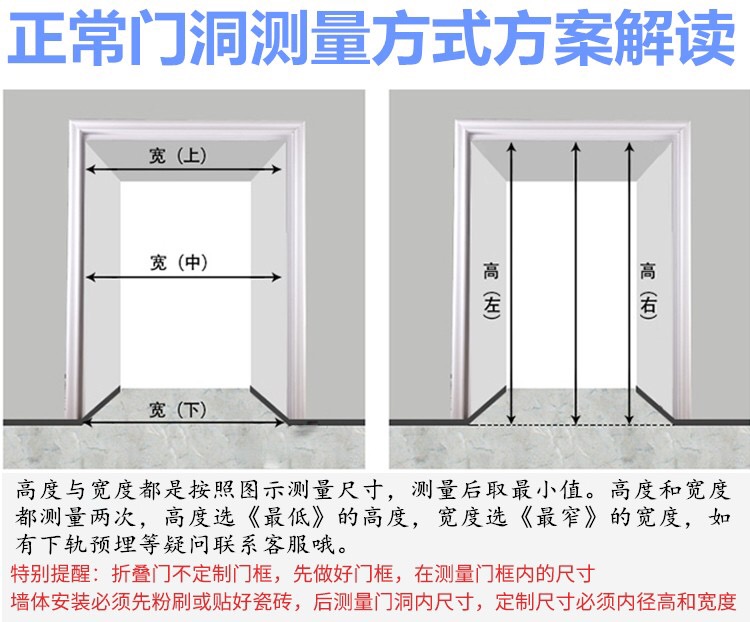 正常门洞测量方式方案解读

宽（上）
宽（中）
宽（下）

高（左）
高（右）

高度与宽度都是按照图示测量尺寸，测量后取最小值。高度和宽度都测量两次，高度选《最低》的高度，宽度选《最窄》的宽度，如有下轨预埋等疑问联系客服哦。

特别提醒：折叠门不定制门框，先做好门框，在测量门框内的尺寸
墙体安装必须先粉刷或贴好瓷砖，后测量门洞内尺寸，定制尺寸必须内径高和宽度