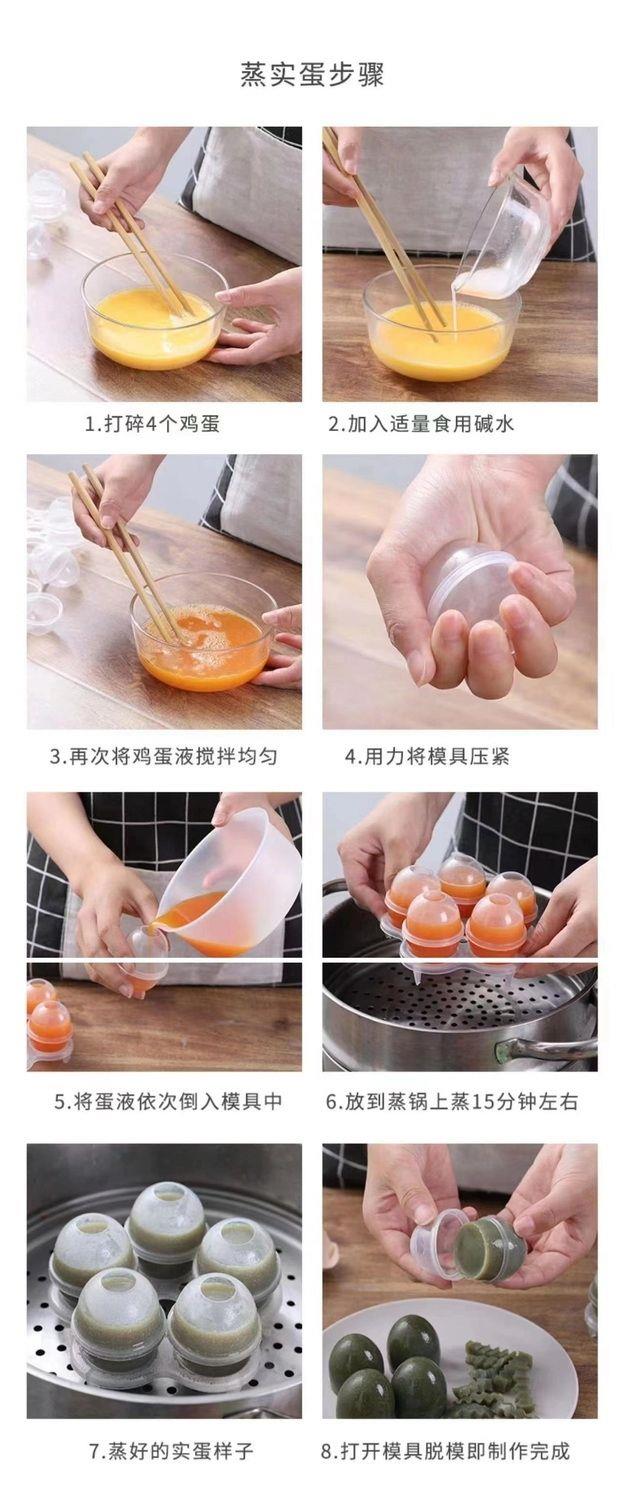 蒸实蛋步骤

1.打碎4个鸡蛋

2.加入适量食用碱水

3.再次将鸡蛋液搅拌均匀

4.用力将模具压紧

5.将蛋液依次倒入模具中

6.放到蒸锅上蒸15分钟左右

7.蒸好的实蛋样子

8.打开模具脱模即制作完成