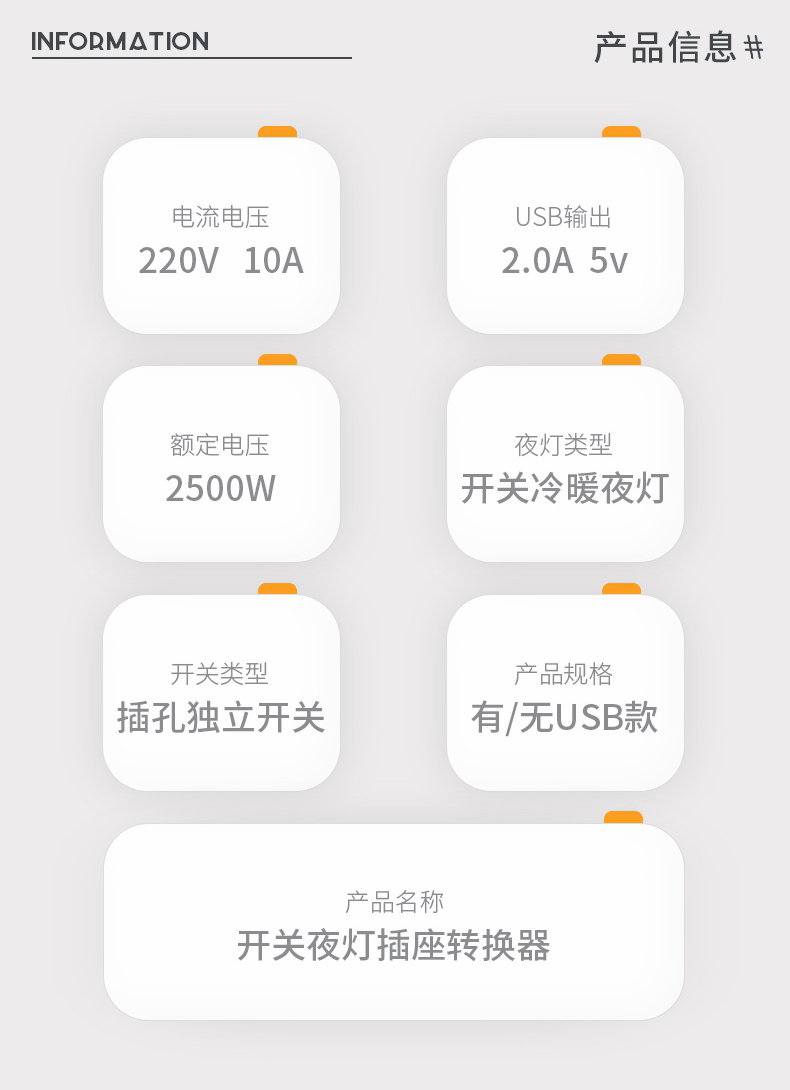 INFORMATION

产品信息#

电流电压
220V 10A

USB输出
2.0A 5v

额定电压
2500W

夜灯类型
开关冷暖夜灯

开关类型
插孔独立开关

产品规格
有/无USB款

产品名称
开关夜灯插座转换器