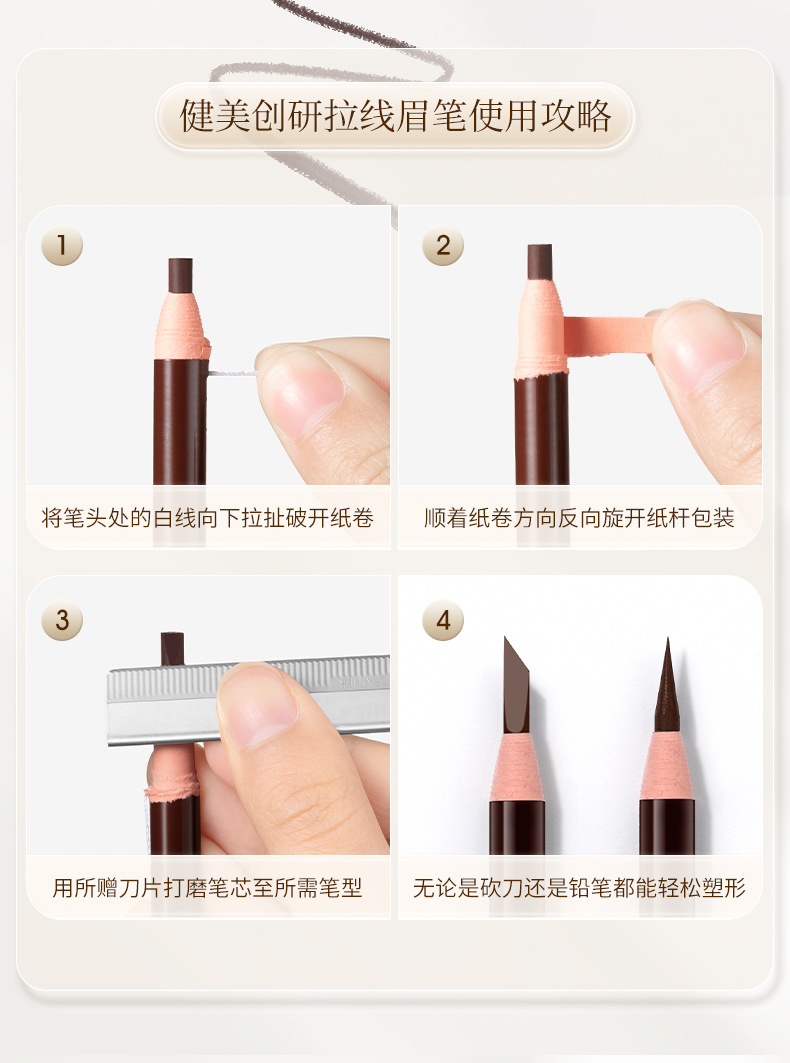 健美创研拉线眉笔使用攻略

1

将笔头处的白线向下拉扯破开纸卷

2

顺着纸卷方向反向旋开纸杆包装

3

用所赠刀片打磨笔芯至所需笔型

4

无论是砍刀还是铅笔都能轻松塑形