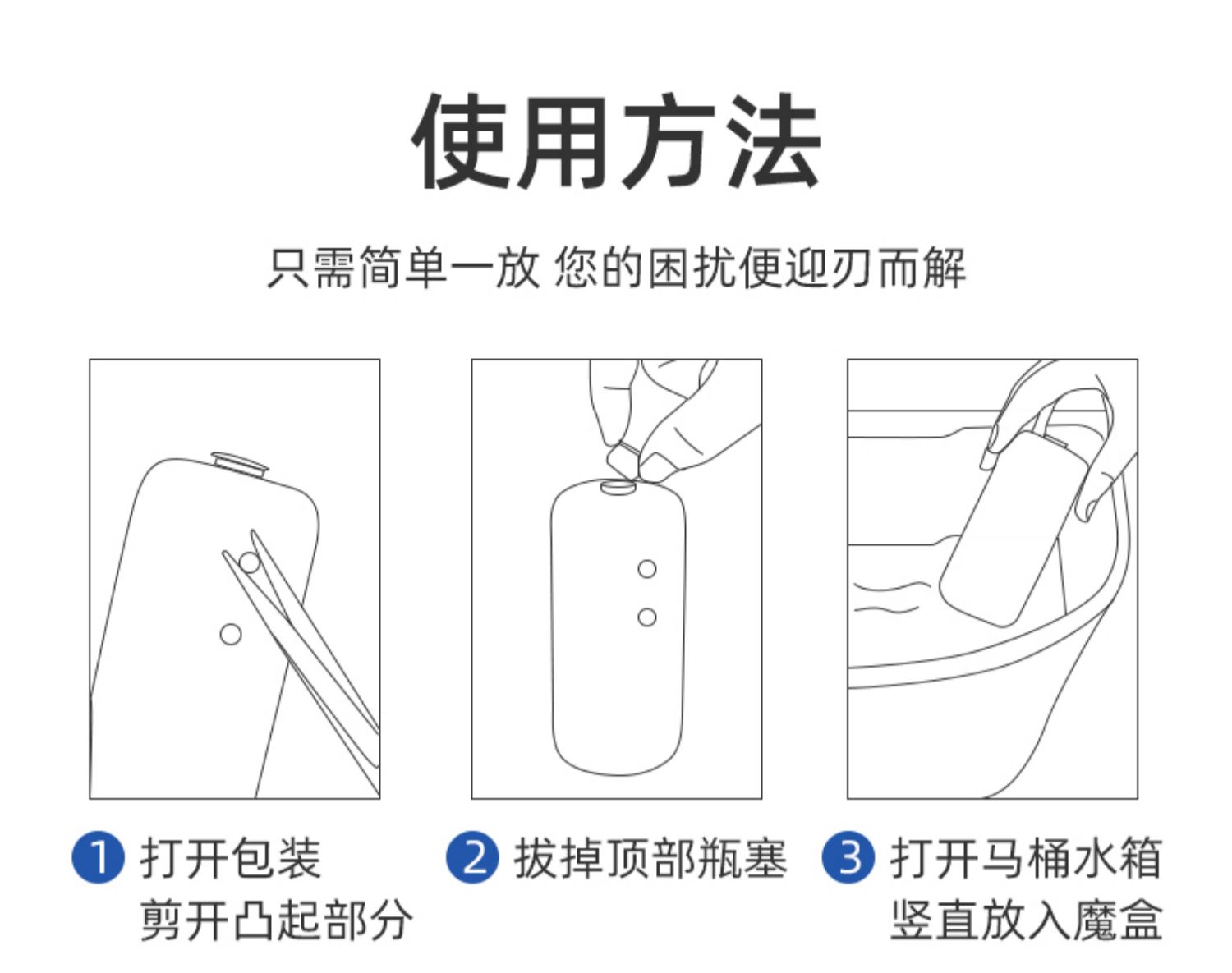 使用方法

只需简单一放 您的困扰便迎刃而解

1 打开包装 剪开凸起部分

2 拔掉顶部瓶塞

3 打开马桶水箱 竖直放入魔盒