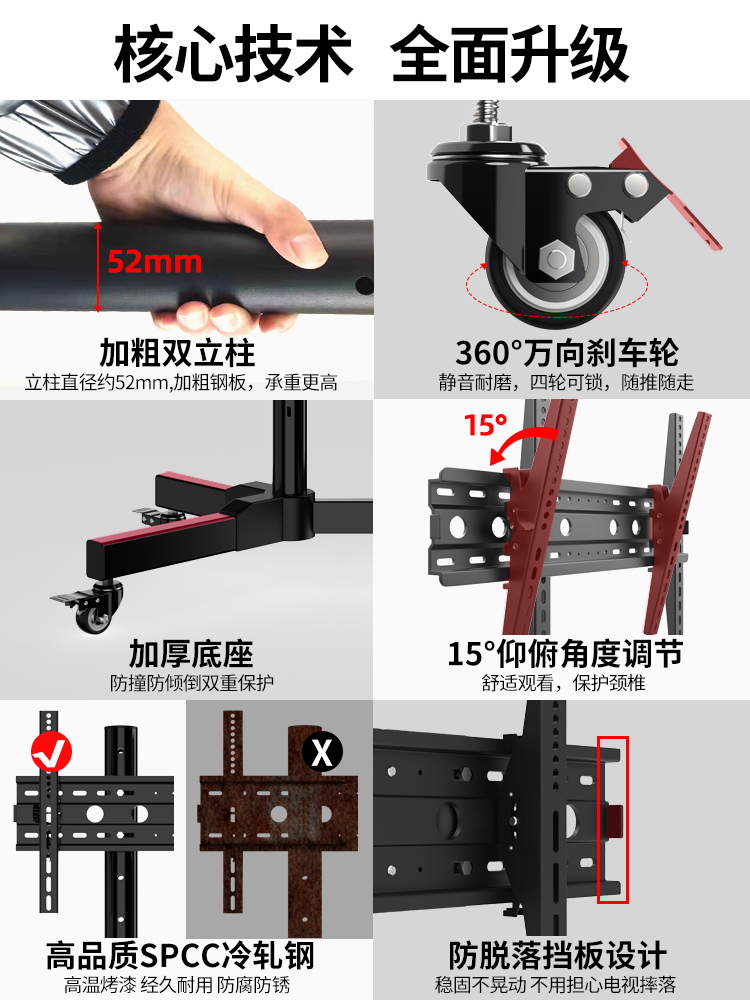 核心技术 全面升级

52mm

加粗双立柱
立柱直径约52mm,加粗钢板，承重更高

360°万向刹车轮
静音耐磨，四轮可锁，随推随走

加厚底座
防撞防倾倒双重保护

15°

15°仰俯角度调节
舒适观看，保护颈椎

X

高品质SPCC冷轧钢
高温烤漆 经久耐用 防腐防锈

防脱落挡板设计
稳固不晃动 不用担心电视摔落