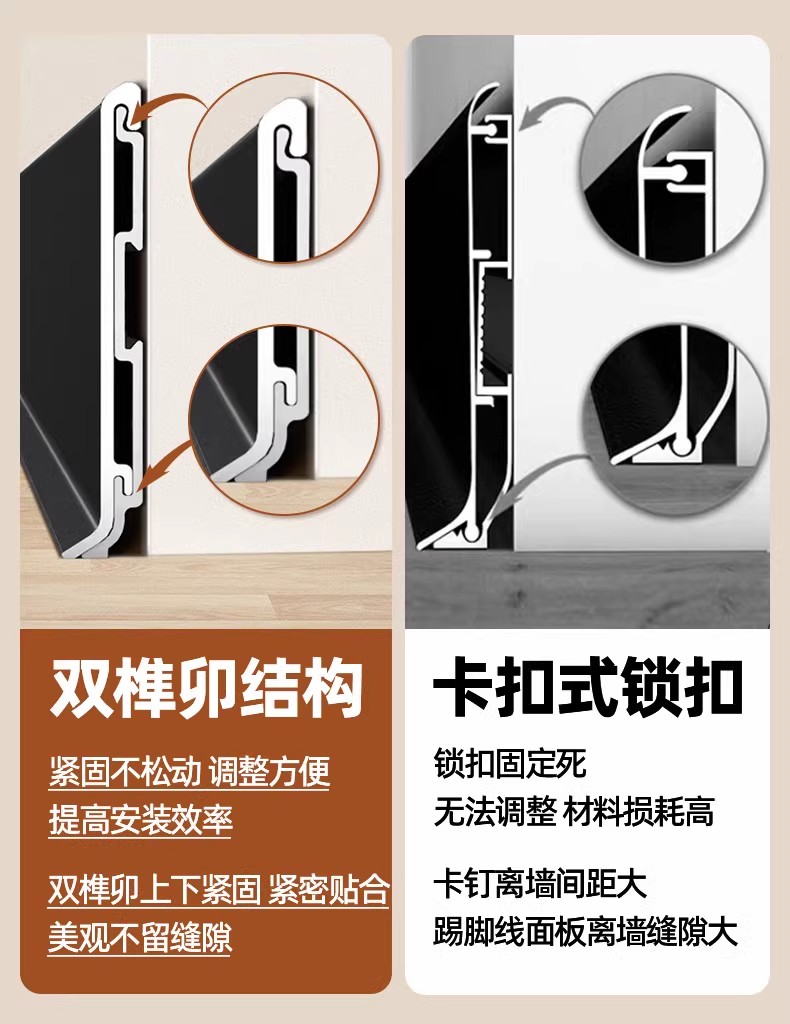 双榫卯结构

紧固不松动 调整方便
提高安装效率

双榫卯上下紧固 紧密贴合
美观不留缝隙

卡扣式锁扣

锁扣固定死
无法调整 材料损耗高

卡钉离墙间距大
踢脚线面板离墙缝隙大