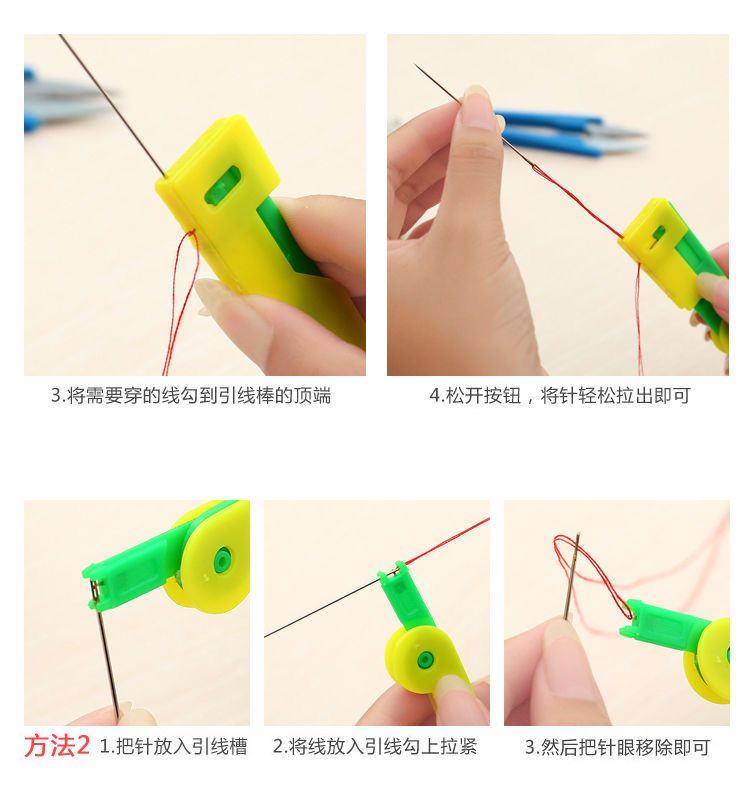 3.将需要穿的线勾到引线棒的顶端

4.松开按钮，将针轻松拉出即可

方法2 1.把针放入引线槽

2.将线放入引线勾上拉紧

3.然后把针眼移除即可