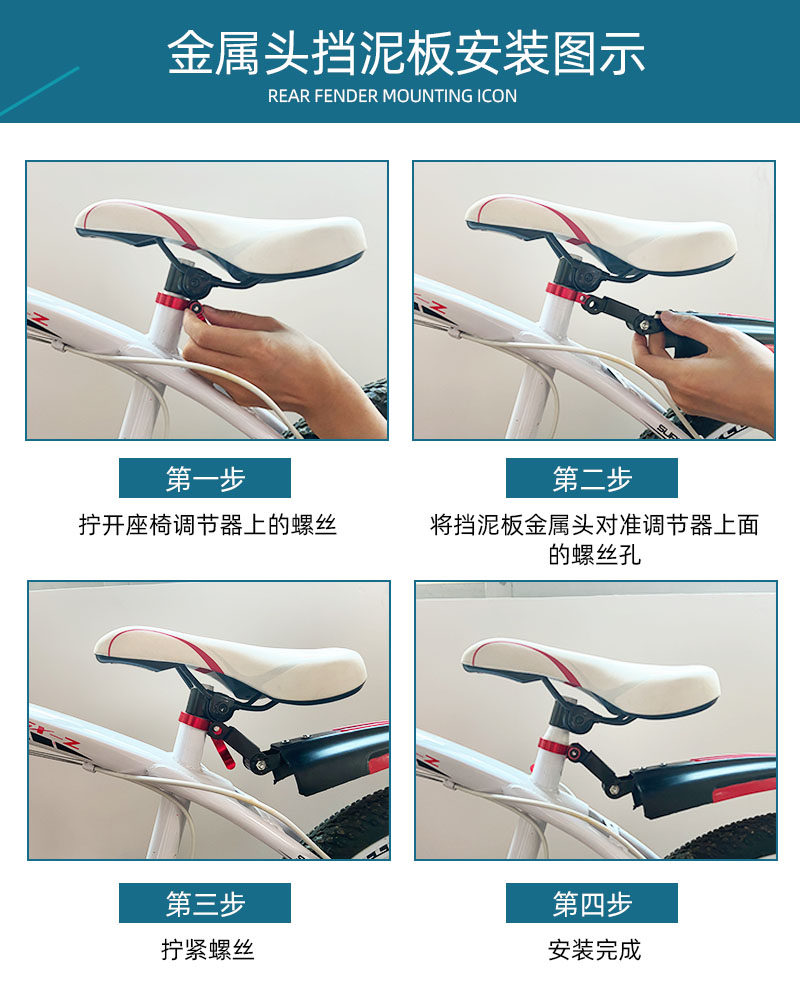 金属头挡泥板安装图示

REAR FENDER MOUNTING ICON

第一步

拧开座椅调节器上的螺丝

第二步

将挡泥板金属头对准调节器上面的螺丝孔

第三步

拧紧螺丝

第四步

安装完成