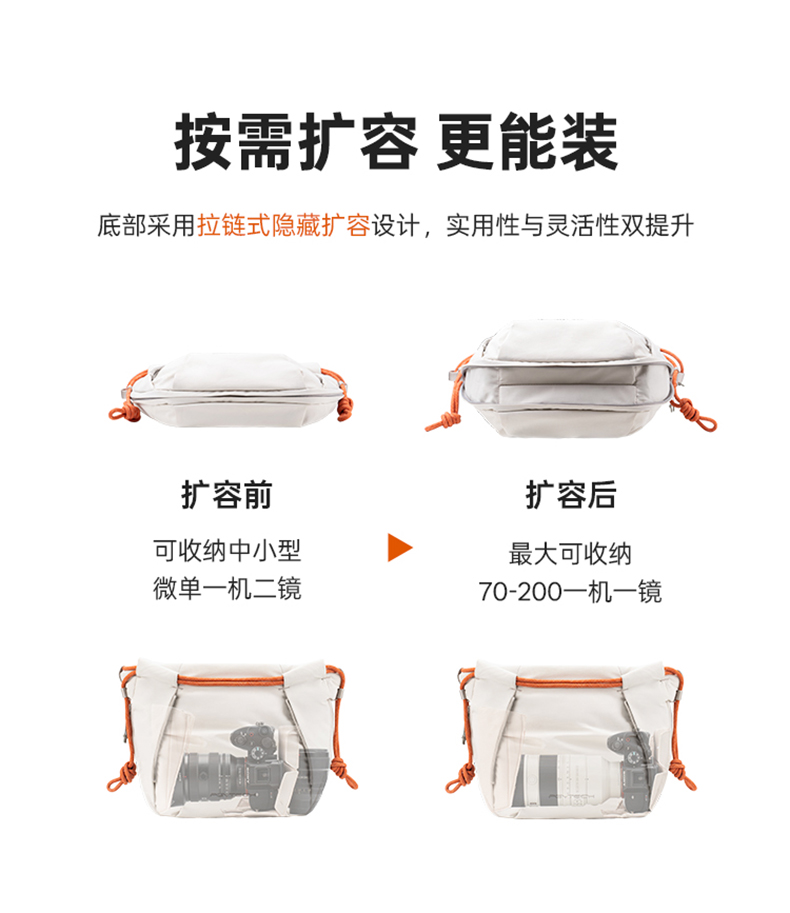 按需扩容 更能装

底部采用拉链式隐藏扩容设计，实用性与灵活性双提升

扩容前

可收纳中小型
微单一机二镜

扩容后

最大可收纳
70-200一机一镜