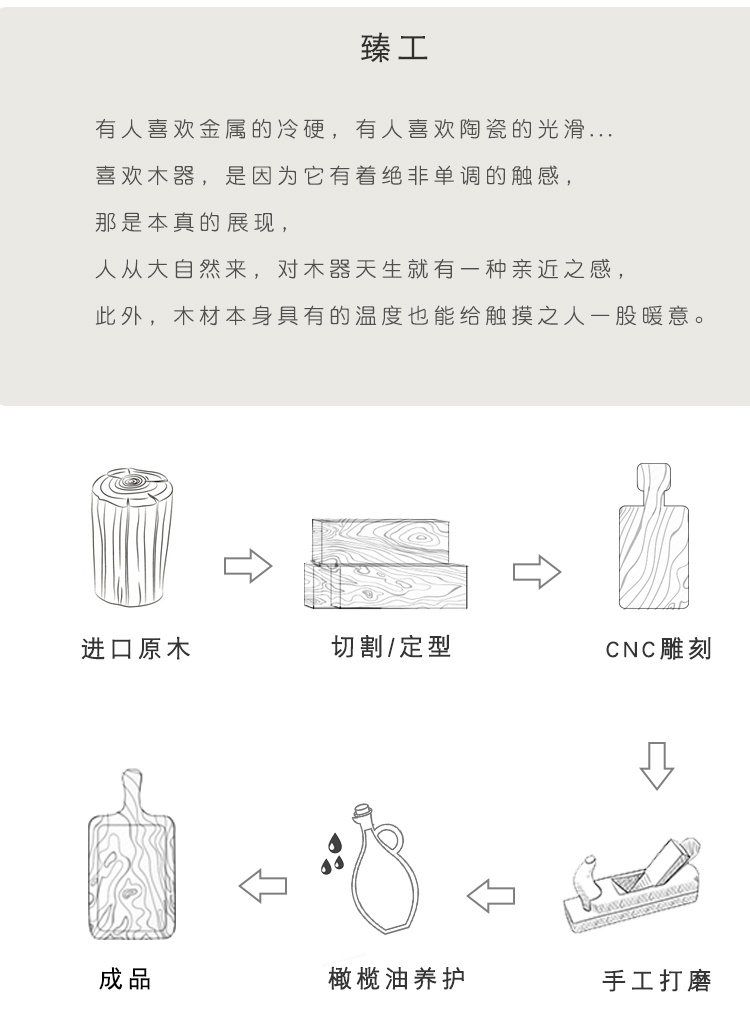 臻工

有人喜欢金属的冷硬，有人喜欢陶瓷的光滑...
喜欢木器，是因为它有着绝非单调的触感，
那是本真的展现，
人从大自然来，对木器天生就有一种亲近之感，
此外，木材本身具有的温度也能给触摸之人一股暖意。

进口原木

切割/定型

CNC雕刻

手工打磨

橄榄油养护

成品