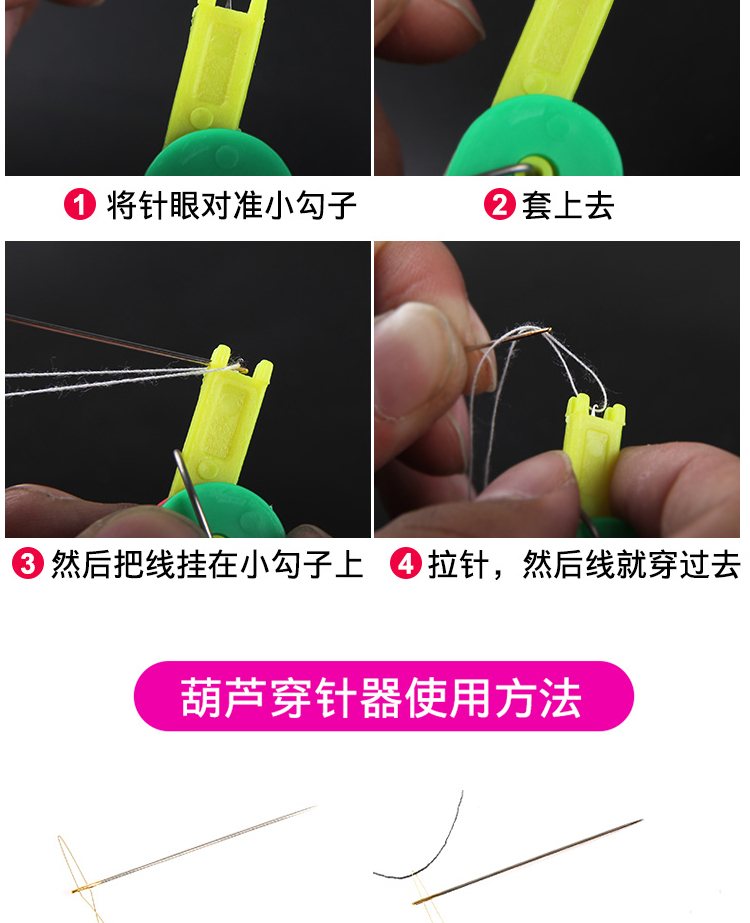 1 将针眼对准小勾子

2 套上去

3 然后把线挂在小勾子上

4 拉针，然后线就穿过去

葫芦穿针器使用方法