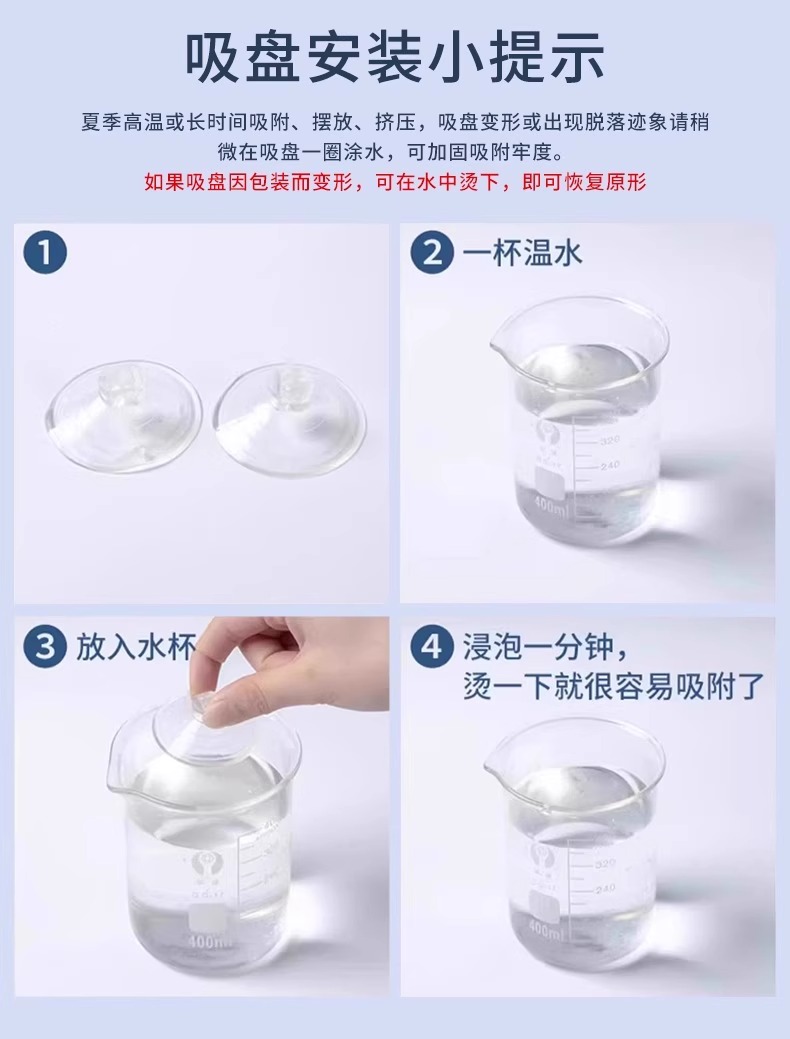 吸盘安装小提示

夏季高温或长时间吸附、摆放、挤压，吸盘变形或出现脱落迹象请稍微在吸盘一圈涂水，可加固吸附牢度。

如果吸盘因包装而变形，可在水中烫下，即可恢复原形

1

2 一杯温水

320
240
400ml

3 放入水杯

400ml

4 浸泡一分钟，烫一下就很容易吸附了

320
240
400ml