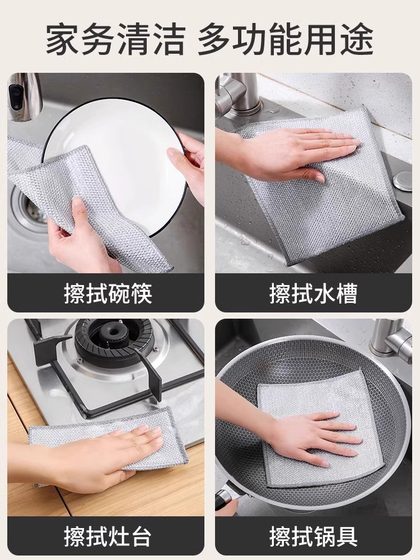 家务清洁 多功能用途

擦拭碗筷

擦拭水槽

擦拭灶台

擦拭锅具