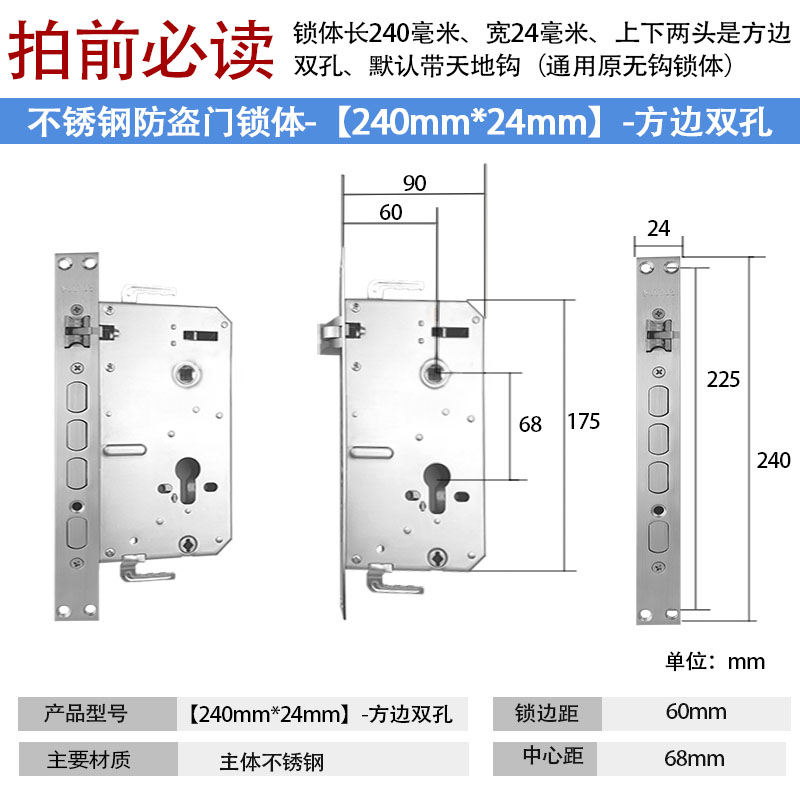 拍前必读 锁体长240毫米、宽24毫米、上下两头是方边双孔、默认带天地钩（通用原无钩锁体）

不锈钢防盗门锁体-【240mm*24mm】-方边双孔

90
60
68
175
24
225
240

单位：mm

| 产品型号 | 【240mm*24mm】-方边双孔 | 锁边距 | 60mm |
|---|---|---|---|
| 主要材质 | 主体不锈钢 | 中心距 | 68mm |