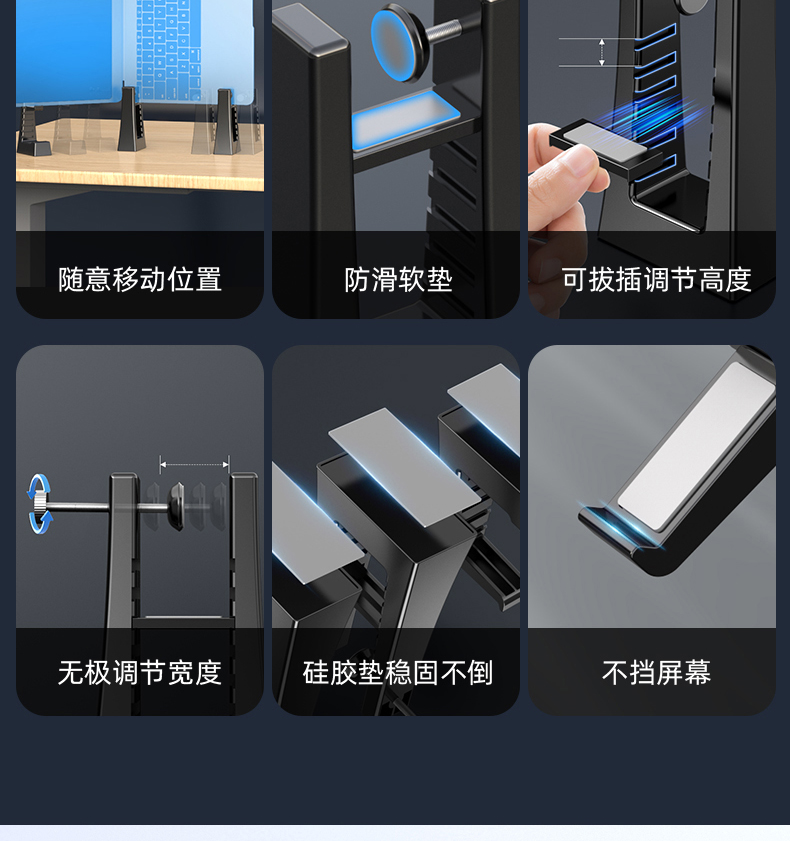 随意移动位置

防滑软垫

可拔插调节高度

无极调节宽度

硅胶垫稳固不倒

不挡屏幕