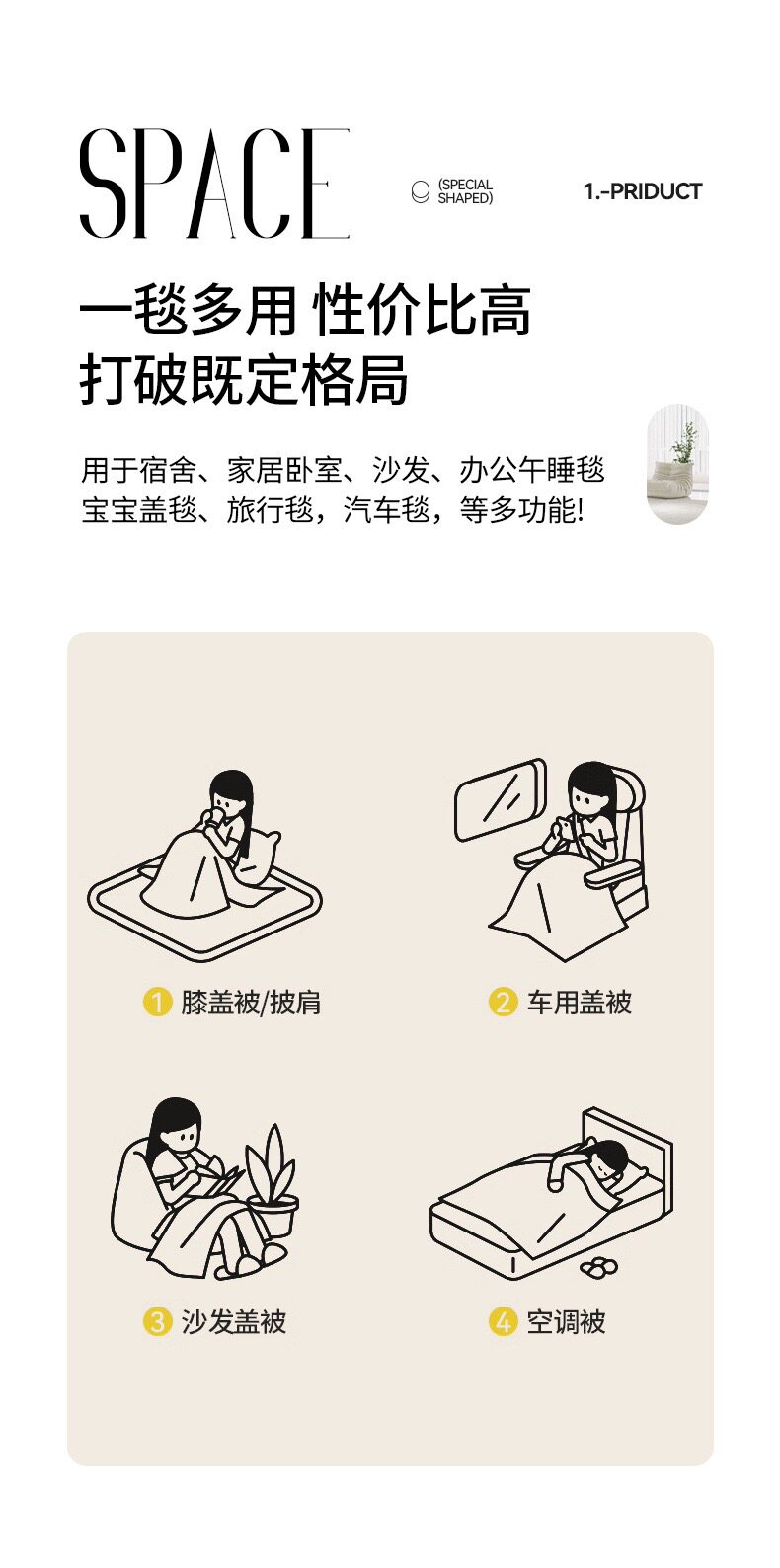 SPACE

(SPECIAL SHAPED)

1.-PRIDUCT

一毯多用 性价比高
打破既定格局

用于宿舍、家居卧室、沙发、办公午睡毯
宝宝盖毯、旅行毯，汽车毯，等多功能!

1 膝盖被/披肩

2 车用盖被

3 沙发盖被

4 空调被