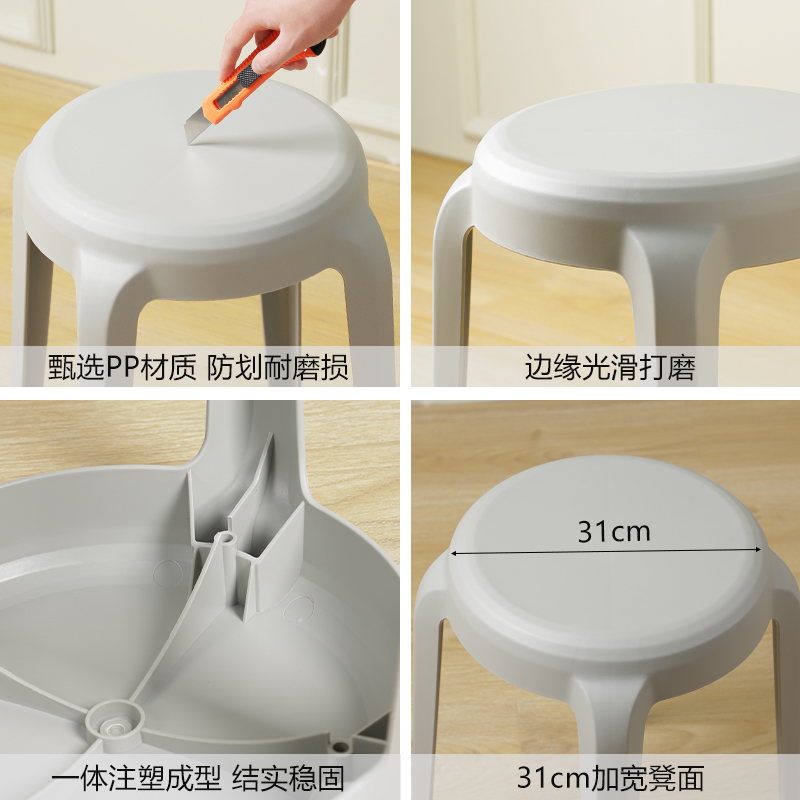 甄选PP材质 防划耐磨损

边缘光滑打磨

一体注塑成型 结实稳固

31cm

31cm加宽凳面