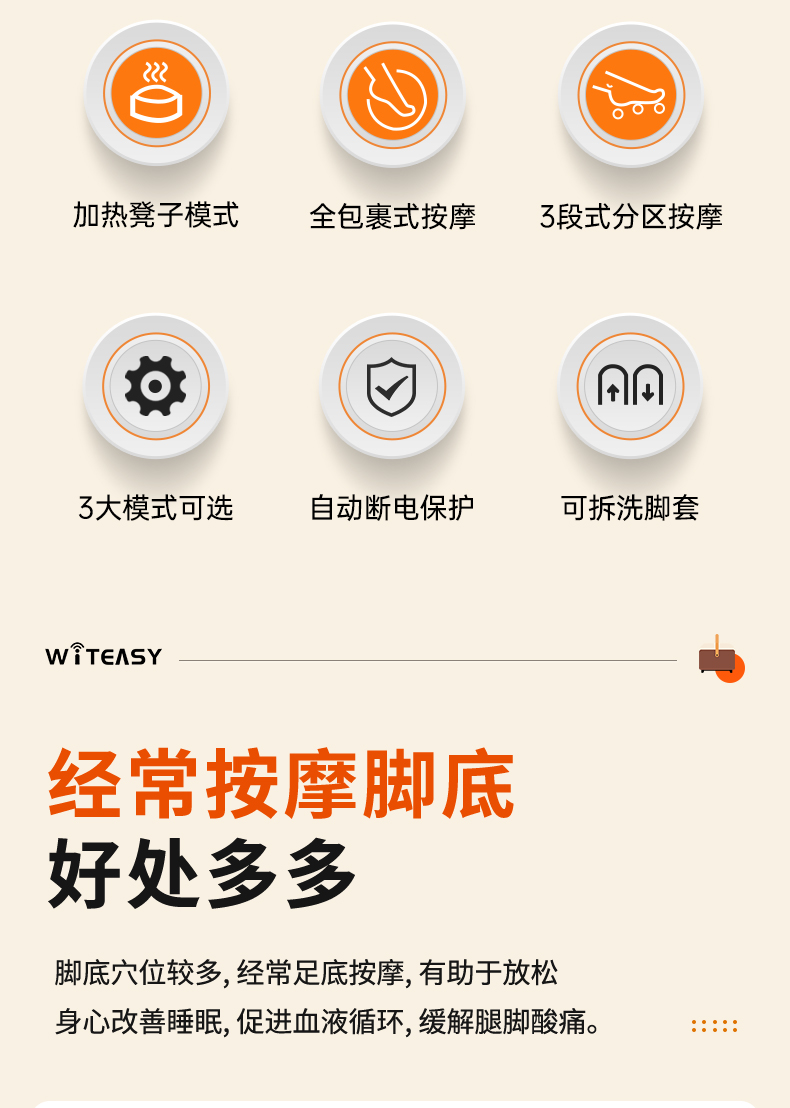 加热凳子模式

全包裹式按摩

3段式分区按摩

3大模式可选

自动断电保护

可拆洗脚套

WITEASY

经常按摩脚底

好处多多

脚底穴位较多,经常足底按摩,有助于放松身心改善睡眠,促进血液循环,缓解腿脚酸痛。