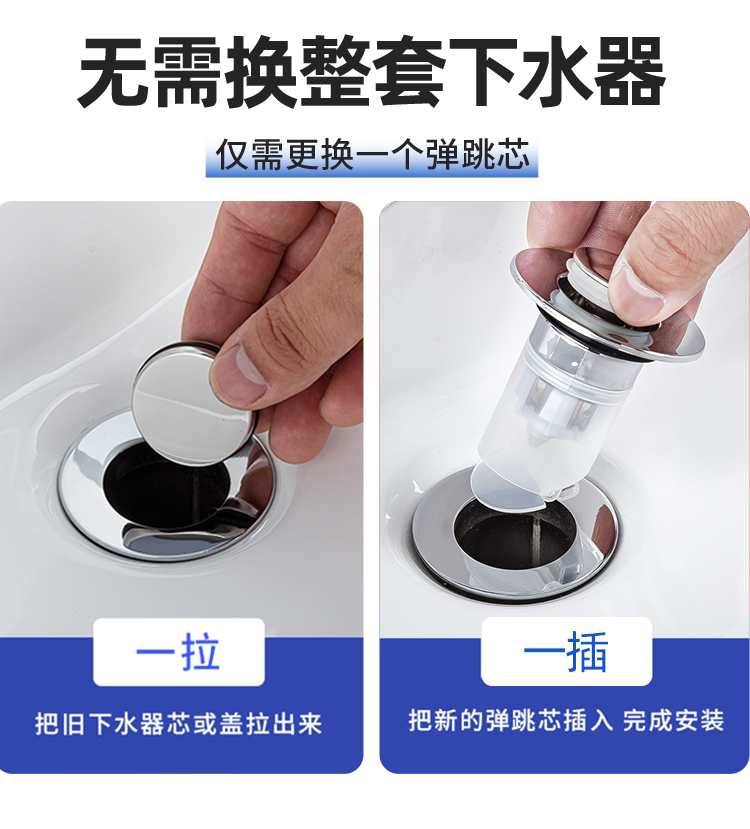 无需换整套下水器

仅需更换一个弹跳芯

一拉

把旧下水器芯或盖拉出来

一插

把新的弹跳芯插入 完成安装