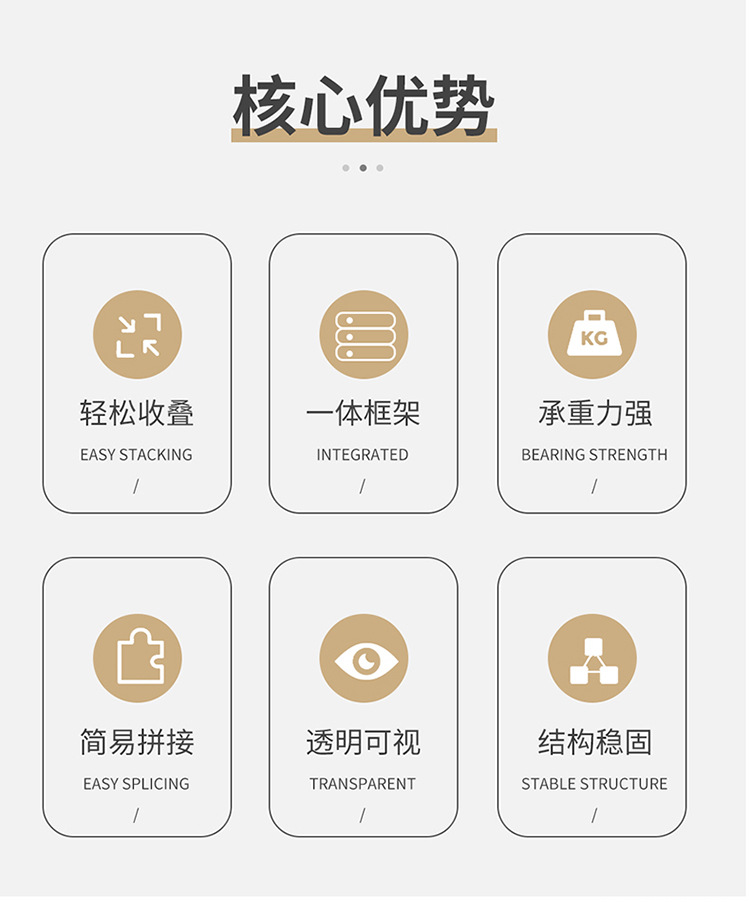 核心优势

KG

轻松收叠

EASY STACKING

/

一体框架

INTEGRATED

/

承重力强

BEARING STRENGTH

/

简易拼接

EASY SPLICING

/

透明可视

TRANSPARENT

/

结构稳固

STABLE STRUCTURE

/