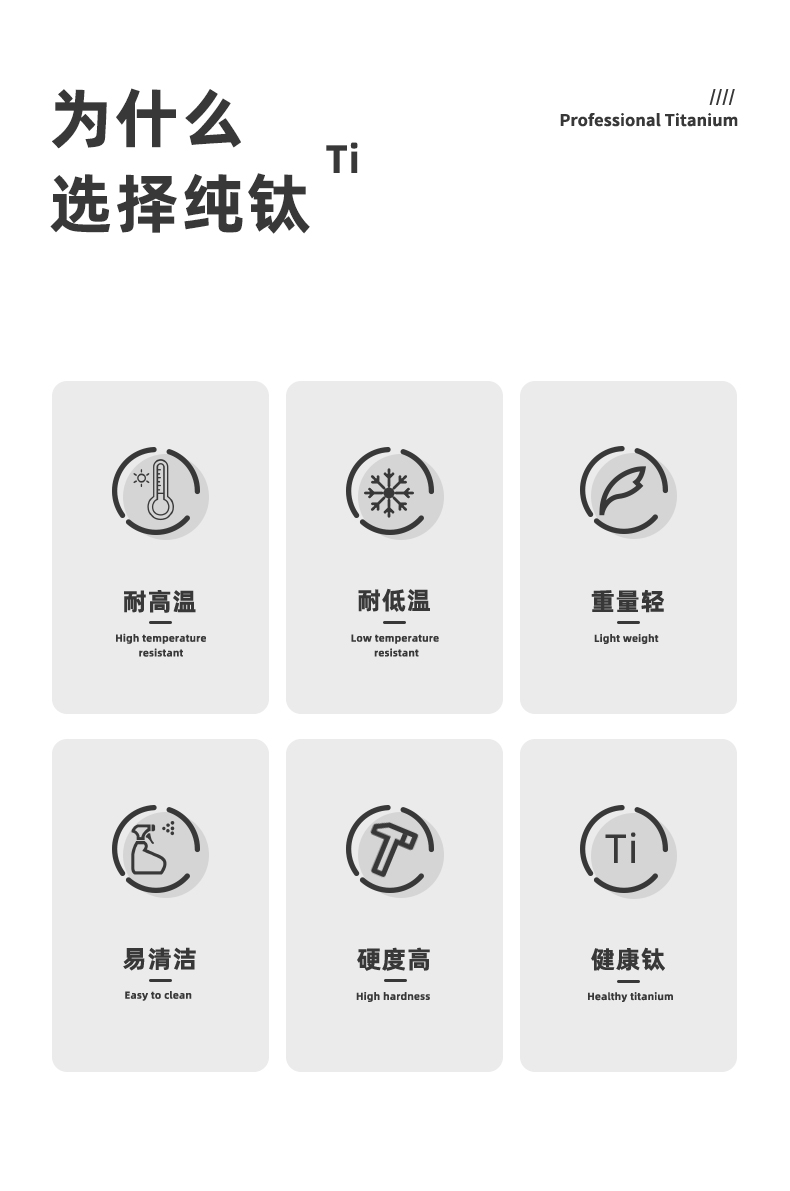 为什么
选择纯钛
Ti

////
Professional Titanium

耐高温
High temperature resistant

耐低温
Low temperature resistant

重量轻
Light weight

易清洁
Easy to clean

硬度高
High hardness

Ti
健康钛
Healthy titanium