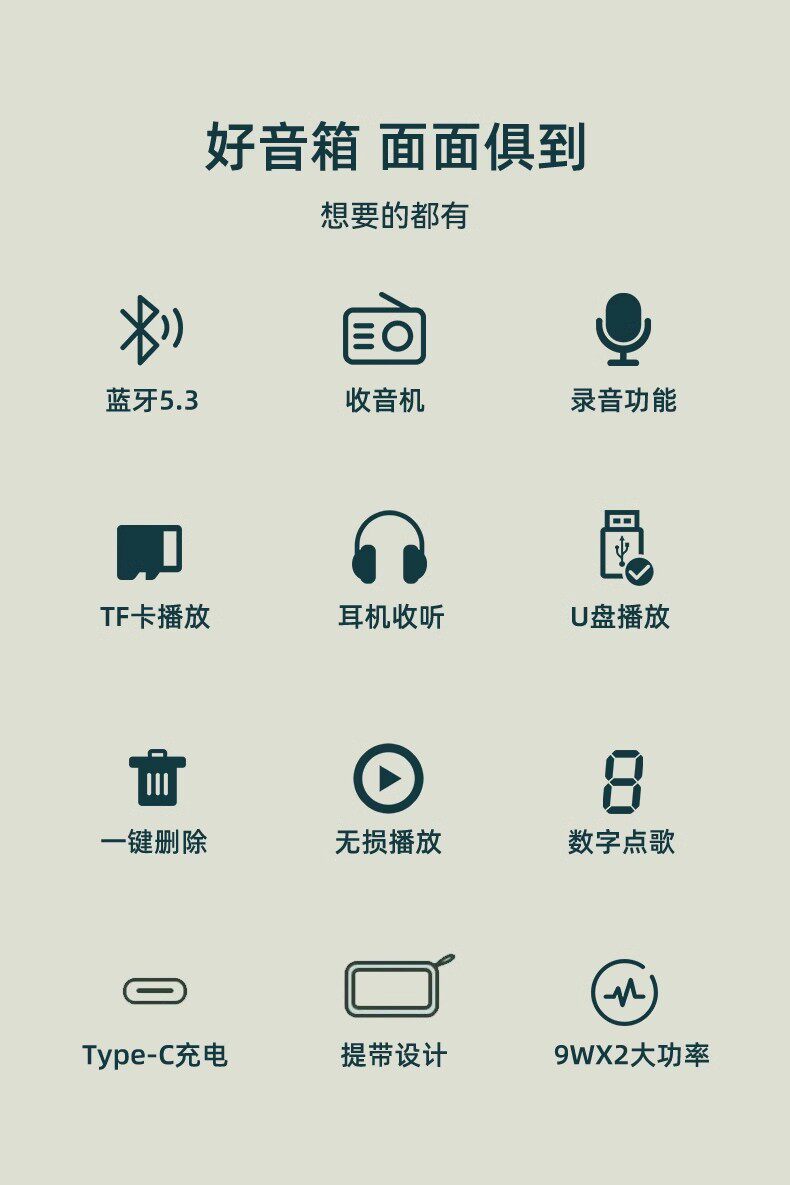 好音箱 面面俱到

想要的都有

蓝牙5.3

收音机

录音功能

TF卡播放

耳机收听

U盘播放

一键删除

无损播放

数字点歌

Type-C充电

提带设计

9WX2大功率