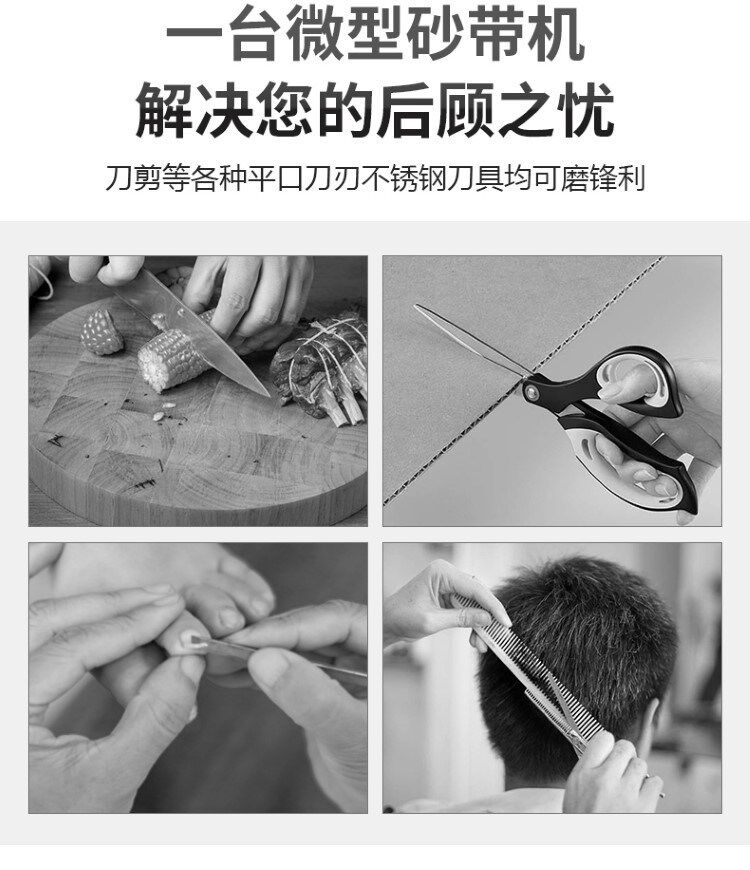 一台微型砂带机
解决您的后顾之忧

刀剪等各种平口刀刃不锈钢刀具均可磨锋利