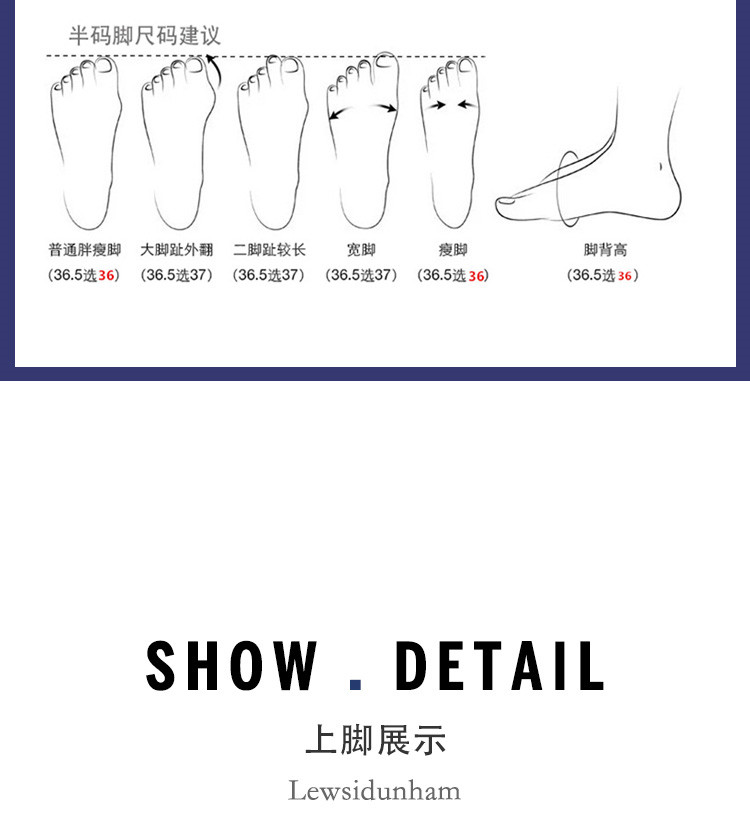 半码脚尺码建议

普通胖瘦脚
（36.5选36）

大脚趾外翻
（36.5选37）

二脚趾较长
（36.5选37）

宽脚
（36.5选37）

瘦脚
（36.5选36）

脚背高
（36.5选36）

SHOW . DETAIL

上脚展示

Lewsidunham