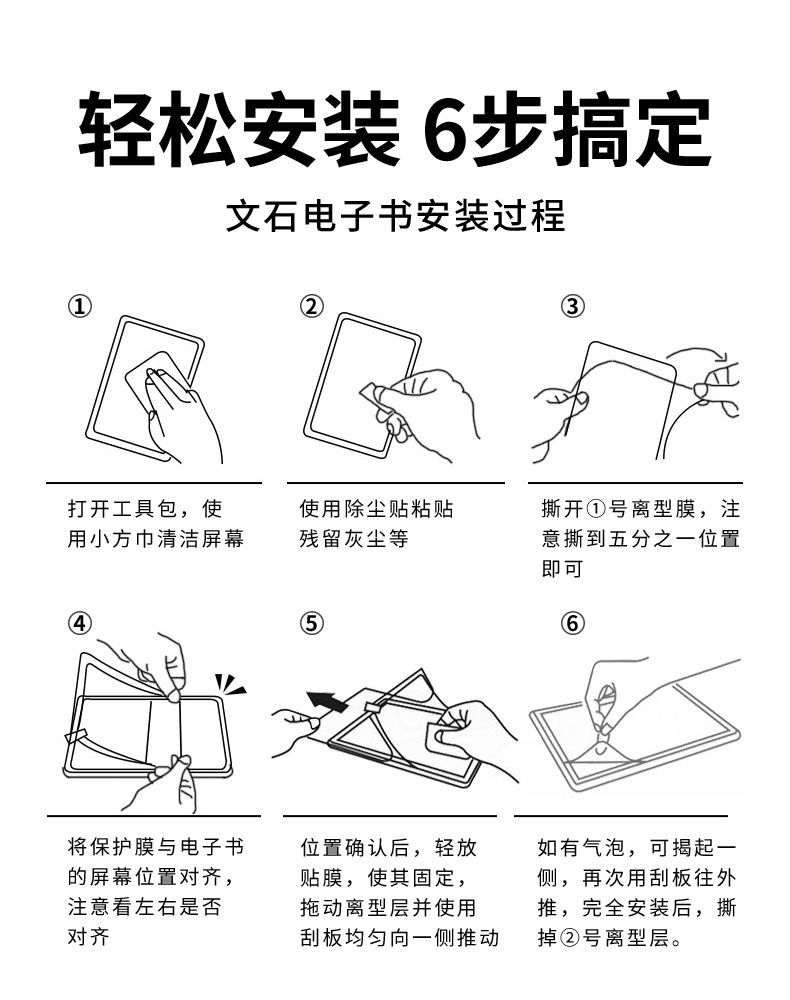 轻松安装 6步搞定

文石电子书安装过程

①

打开工具包，使用小方巾清洁屏幕

②

使用除尘贴粘贴残留灰尘等

③

撕开①号离型膜，注意撕到五分之一位置即可

④

将保护膜与电子书的屏幕位置对齐，注意看左右是否对齐

⑤

位置确认后，轻放贴膜，使其固定，拖动离型层并使用刮板均匀向一侧推动

⑥

如有气泡，可揭起一侧，再次用刮板往外推，完全安装后，撕掉②号离型层。