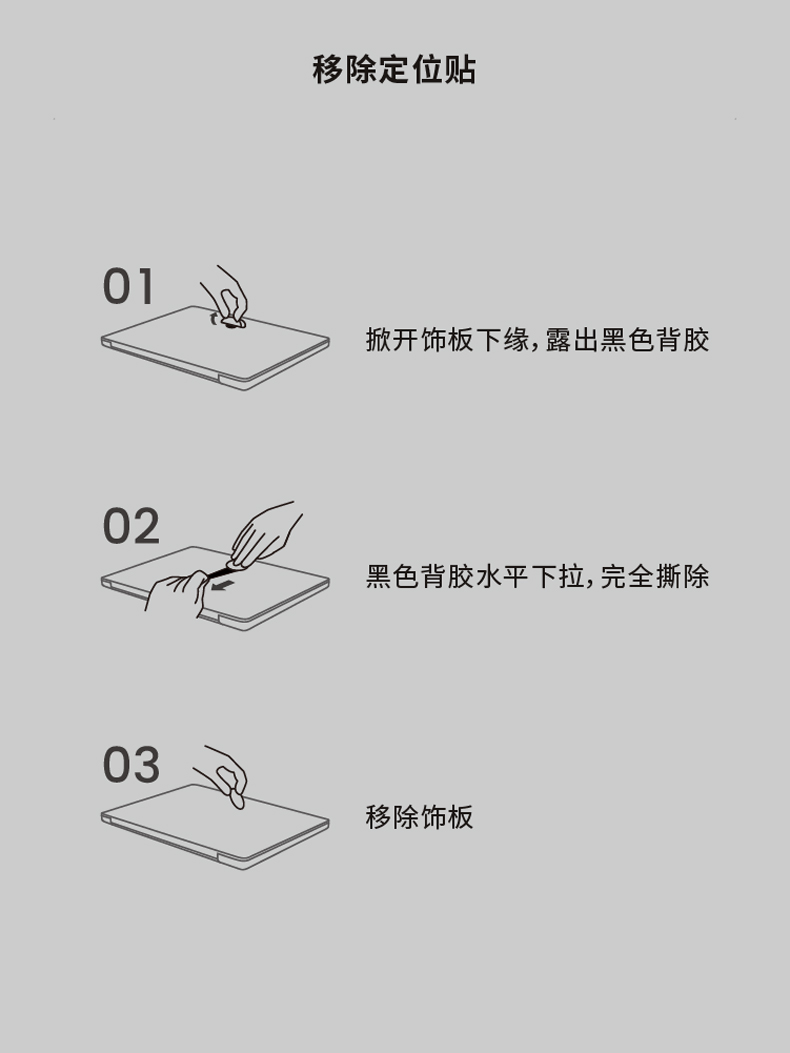 移除定位贴

01

掀开饰板下缘,露出黑色背胶

02

黑色背胶水平下拉,完全撕除

03

移除饰板