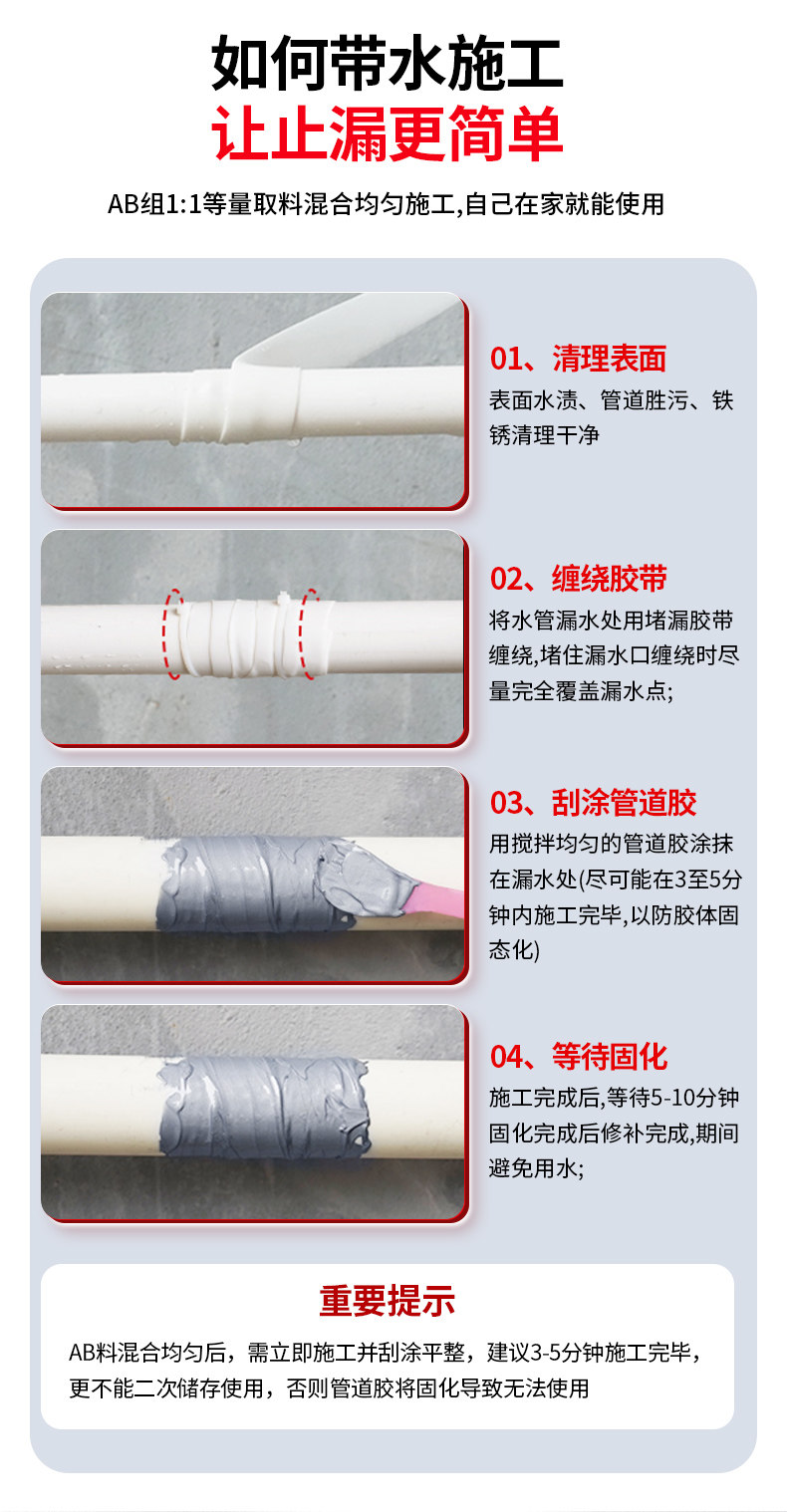 如何带水施工
让止漏更简单

AB组1:1等量取料混合均匀施工,自己在家就能使用

01、清理表面
表面水渍、管道脏污、铁锈清理干净

02、缠绕胶带
将水管漏水处用堵漏胶带缠绕,堵住漏水口缠绕时尽量完全覆盖漏水点;

03、刮涂管道胶
用搅拌均匀的管道胶涂抹在漏水处(尽可能在3至5分钟内施工完毕,以防胶体固态化)

04、等待固化
施工完成后,等待5-10分钟固化完成后修补完成,期间避免用水;

重要提示
AB料混合均匀后，需立即施工并刮涂平整，建议3-5分钟施工完毕，更不能二次储存使用，否则管道胶将固化导致无法使用