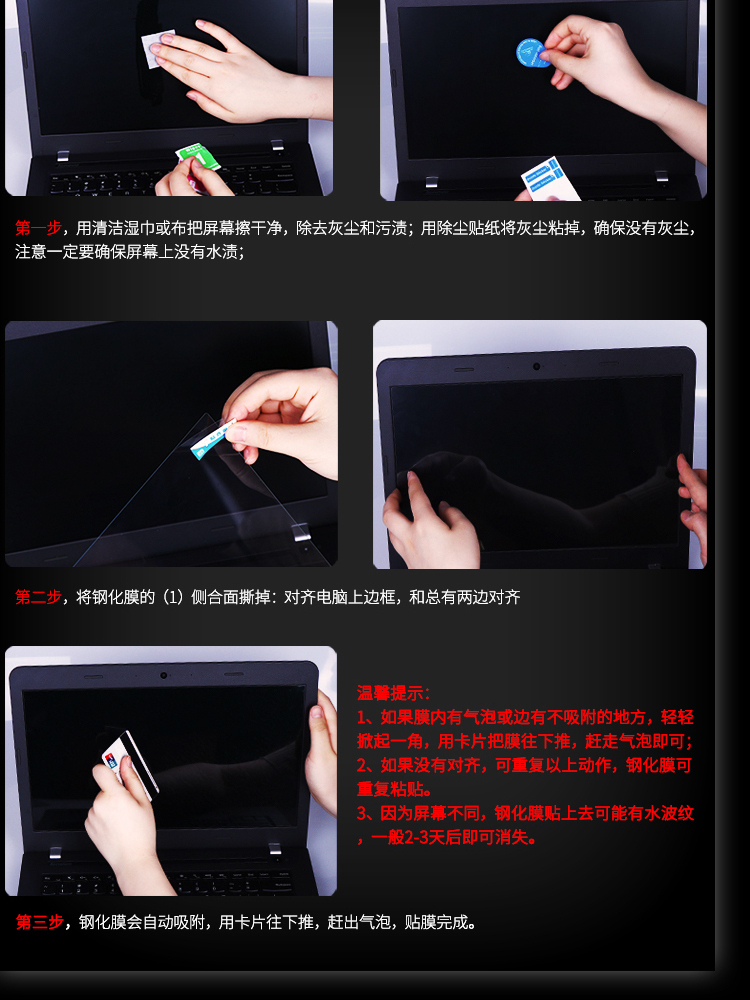 第一步，用清洁湿巾或布把屏幕擦干净，除去灰尘和污渍；用除尘贴纸将灰尘粘掉，确保没有灰尘，注意一定要确保屏幕上没有水渍；

第二步，将钢化膜的（1）侧合面撕掉：对齐电脑上边框，和总有两边对齐

温馨提示：
1、如果膜内有气泡或边有不吸附的地方，轻轻掀起一角，用卡片把膜往下推，赶走气泡即可；
2、如果没有对齐，可重复以上动作，钢化膜可重复粘贴。
3、因为屏幕不同，钢化膜贴上去可能有水波纹，一般2-3天后即可消失。

第三步，钢化膜会自动吸附，用卡片往下推，赶出气泡，贴膜完成。